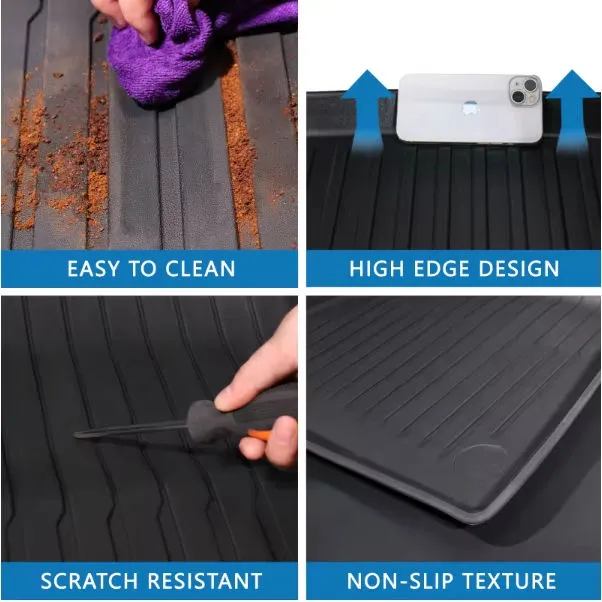 EASY TO CLEAN

HIGH EDGE DESIGN

SCRATCH RESISTANT

NON-SLIP TEXTURE