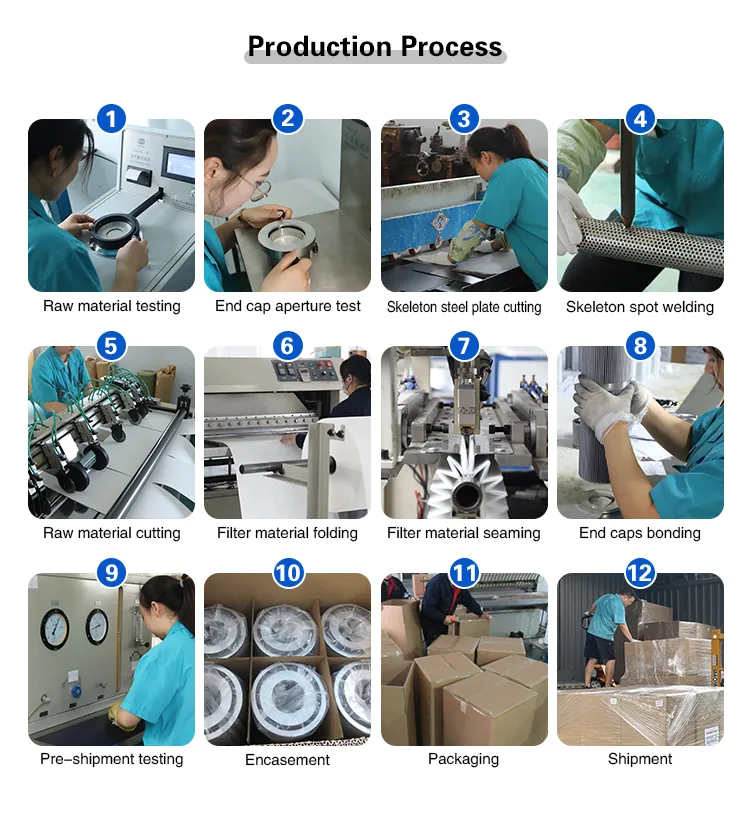 Production Process

1
Raw material testing

2
End cap aperture test

3
Skeleton steel plate cutting

4
Skeleton spot welding

5
Raw material cutting

6
Filter material folding

7
Filter material seaming

8
End caps bonding

9
Pre-shipment testing

10
Encasement

11
Packaging

12
Shipment