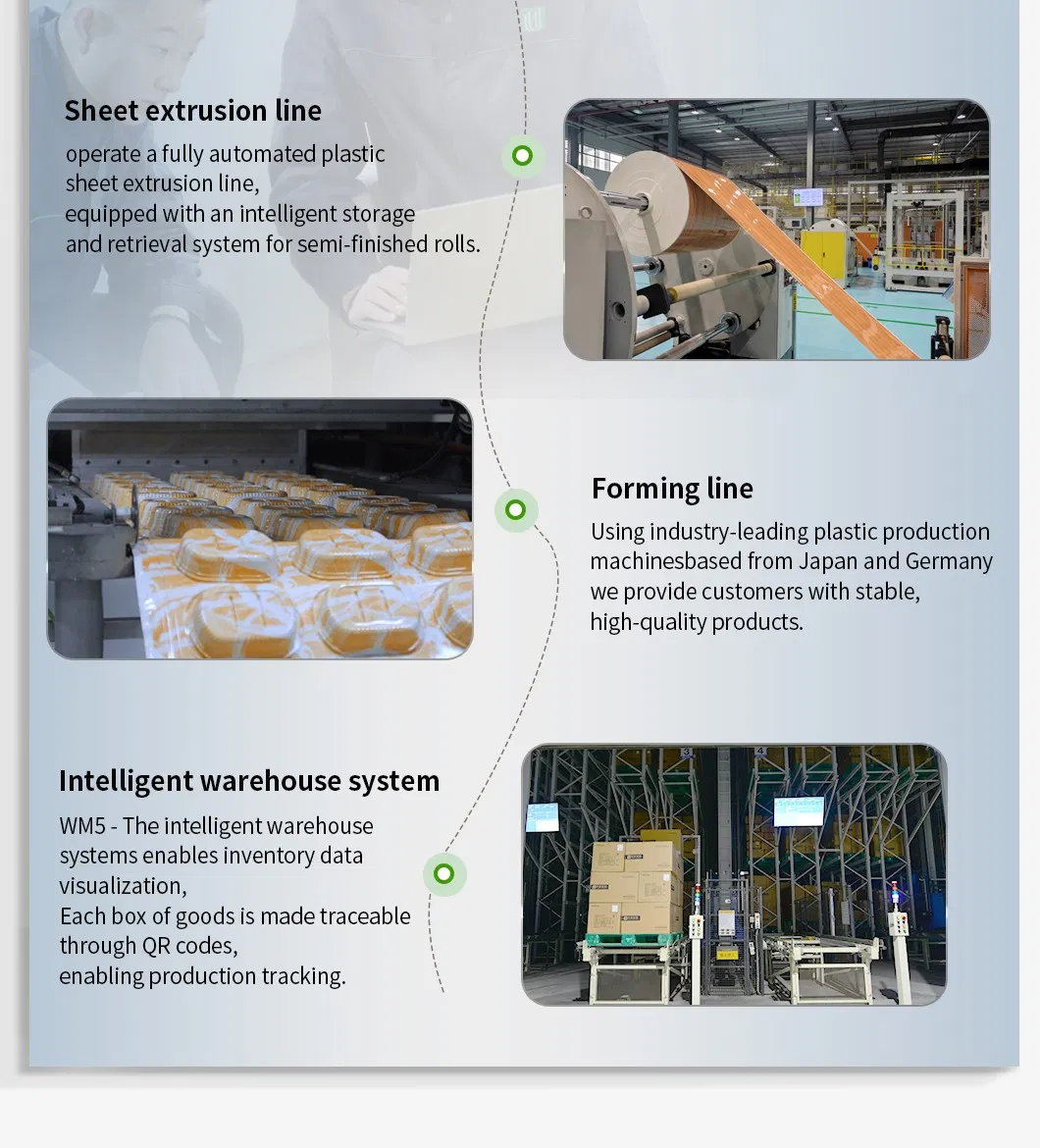 Sheet extrusion line
operate a fully automated plastic sheet extrusion line,
equipped with an intelligent storage and retrieval system for semi-finished rolls.

Forming line
Using industry-leading plastic production machinesbased from Japan and Germany we provide customers with stable, high-quality products.

Intelligent warehouse system
WM5 - The intelligent warehouse systems enables inventory data visualization,
Each box of goods is made traceable through QR codes,
enabling production tracking.