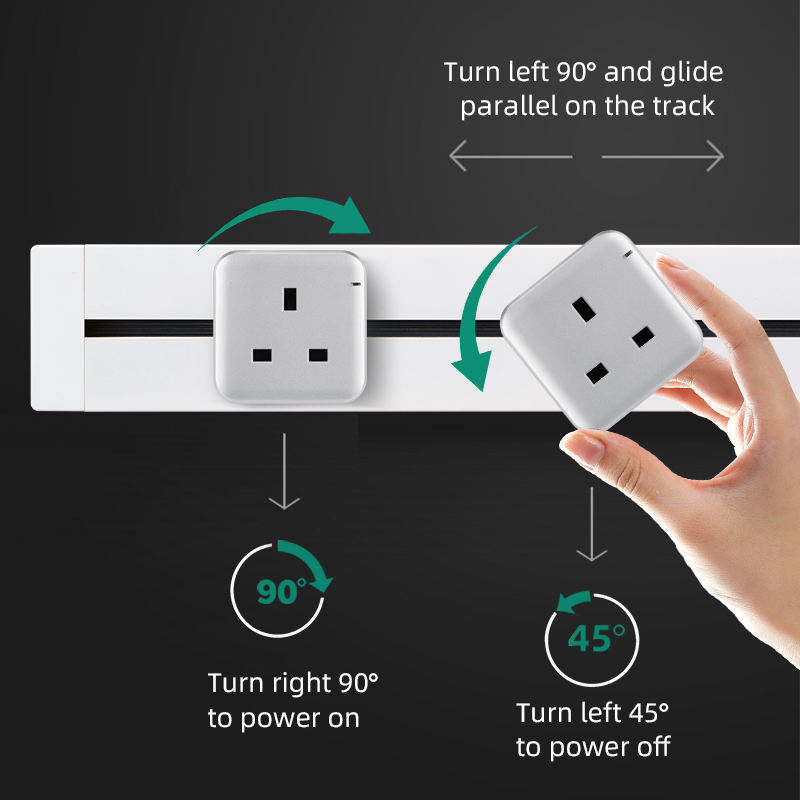 Turn left 90° and glide parallel on the track

90°

Turn right 90° to power on

45°

Turn left 45° to power off