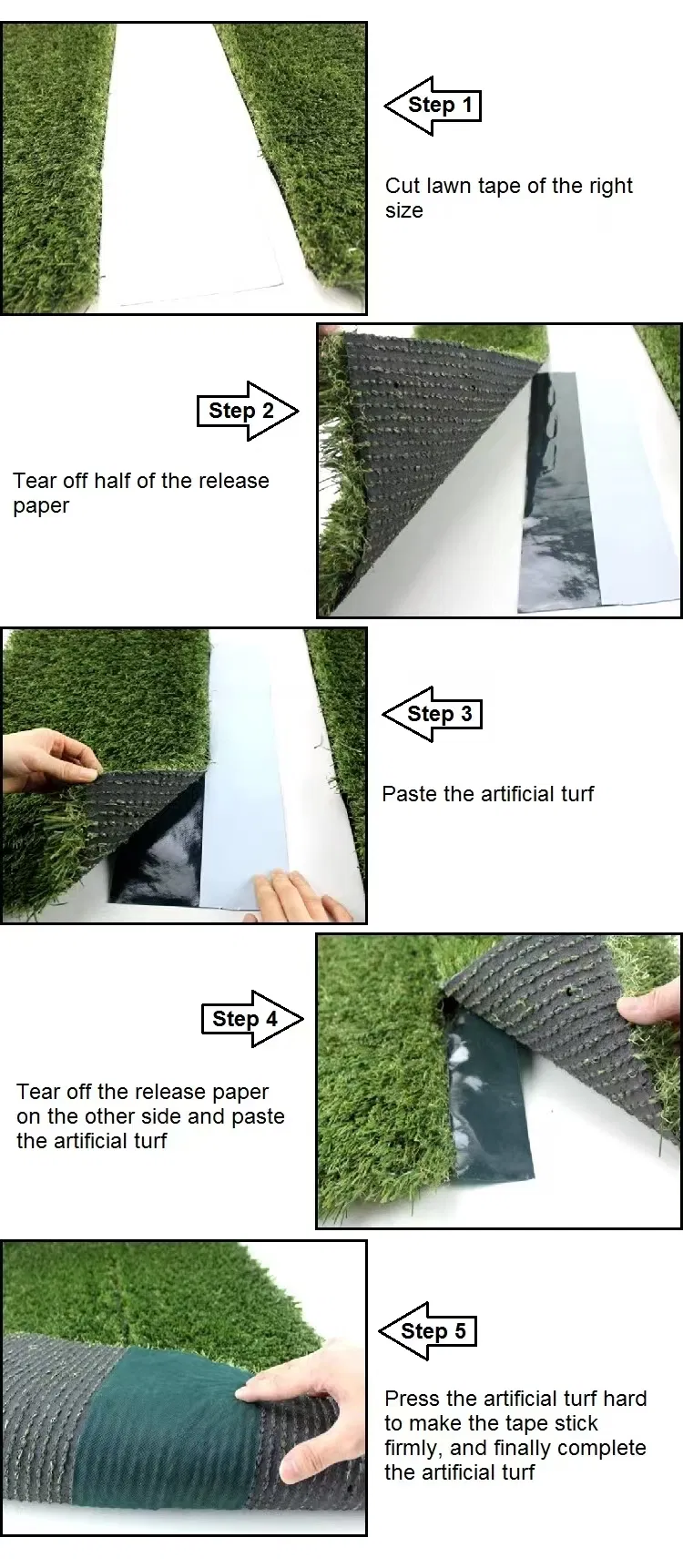 Step 1

Cut lawn tape of the right size

Step 2

Tear off half of the release paper

Step 3

Paste the artificial turf

Step 4

Tear off the release paper on the other side and paste the artificial turf

Step 5

Press the artificial turf hard to make the tape stick firmly, and finally complete the artificial turf