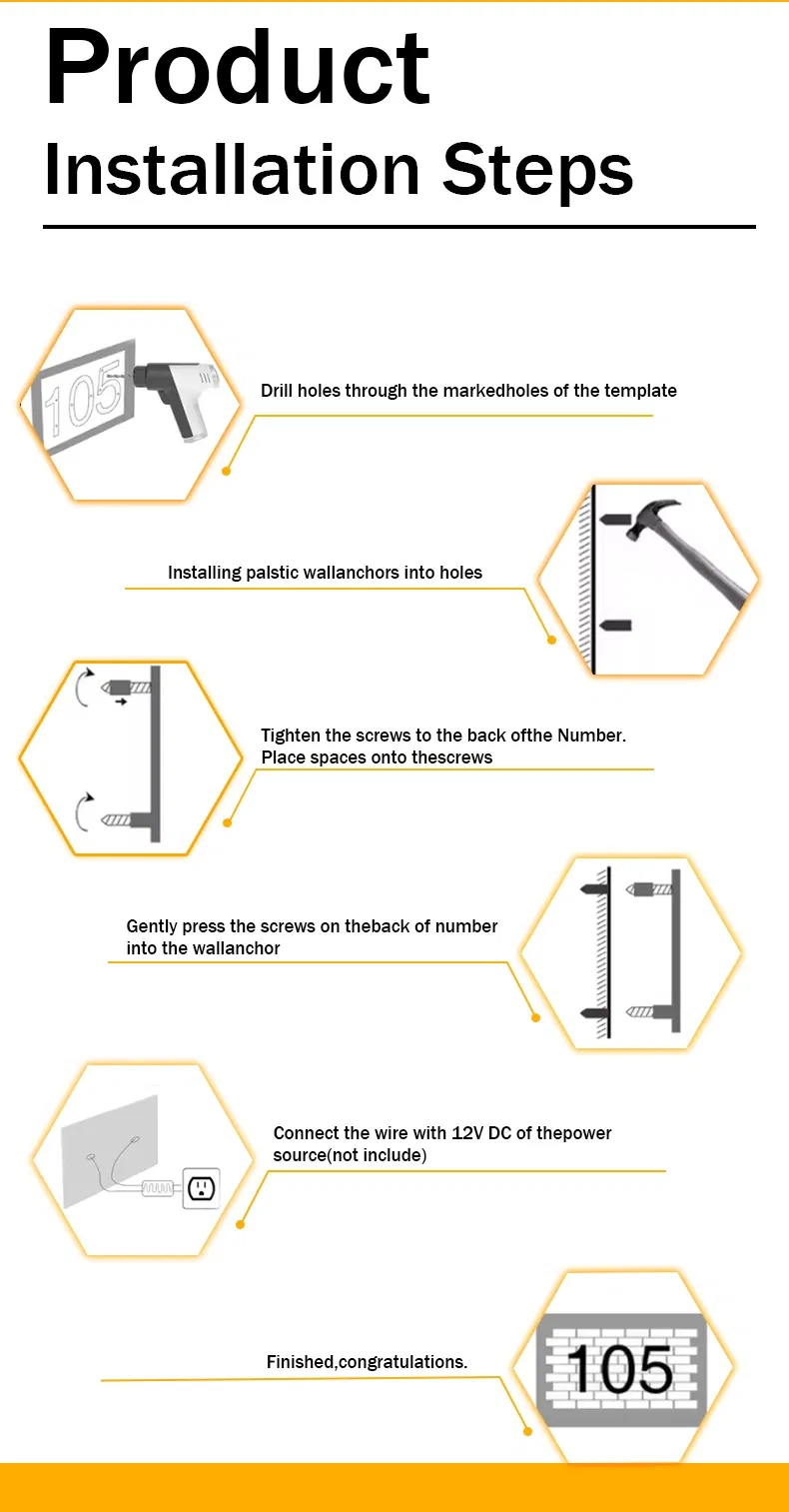 Product
Installation Steps

105

Drill holes through the markedholes of the template

Installing palstic wallanchors into holes

Tighten the screws to the back ofthe Number.
Place spaces onto thescrews

Gently press the screws on theback of number into the wallanchor

Connect the wire with 12V DC of thepower source(not include)

Finished,congratulations.

105