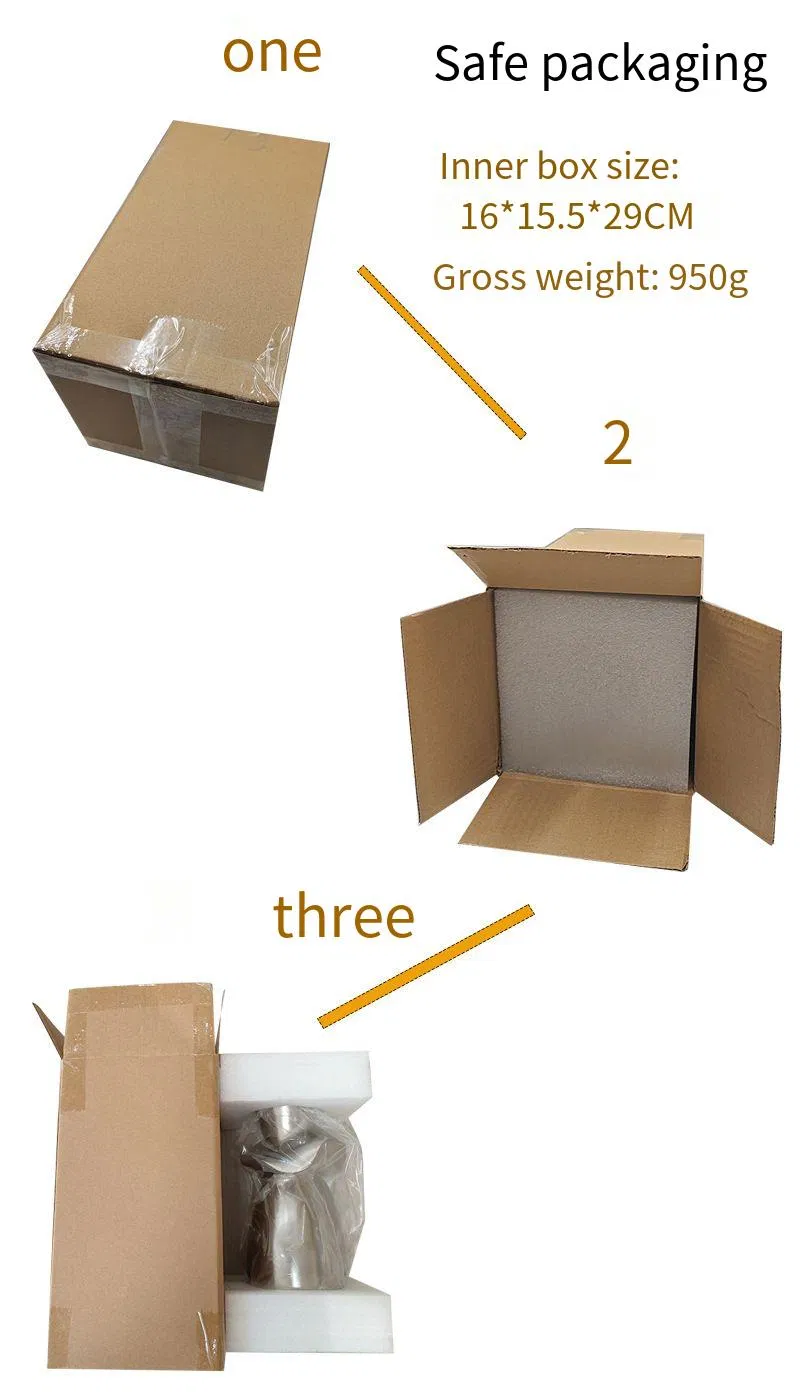 one

Safe packaging

Inner box size:
16*15.5*29CM

Gross weight: 950g

2

three