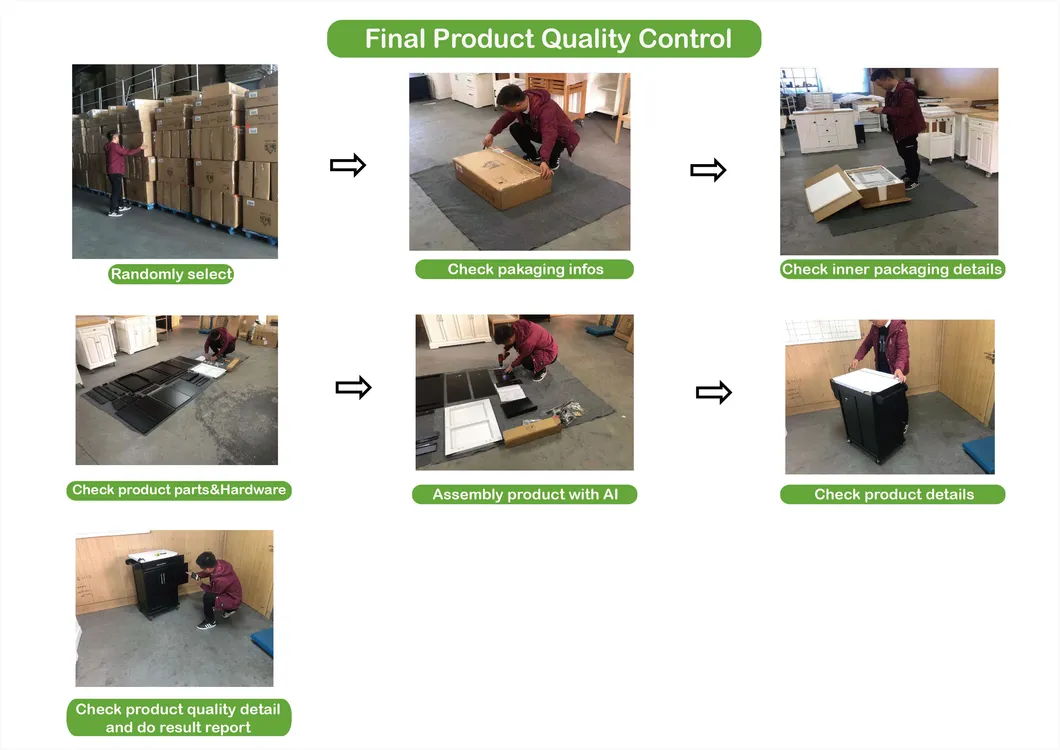 Final Product Quality Control

Randomly select

Check pakaging infos

Check inner packaging details

Check product parts&Hardware

Assembly product with AI

Check product details

Check product quality detail and do result report