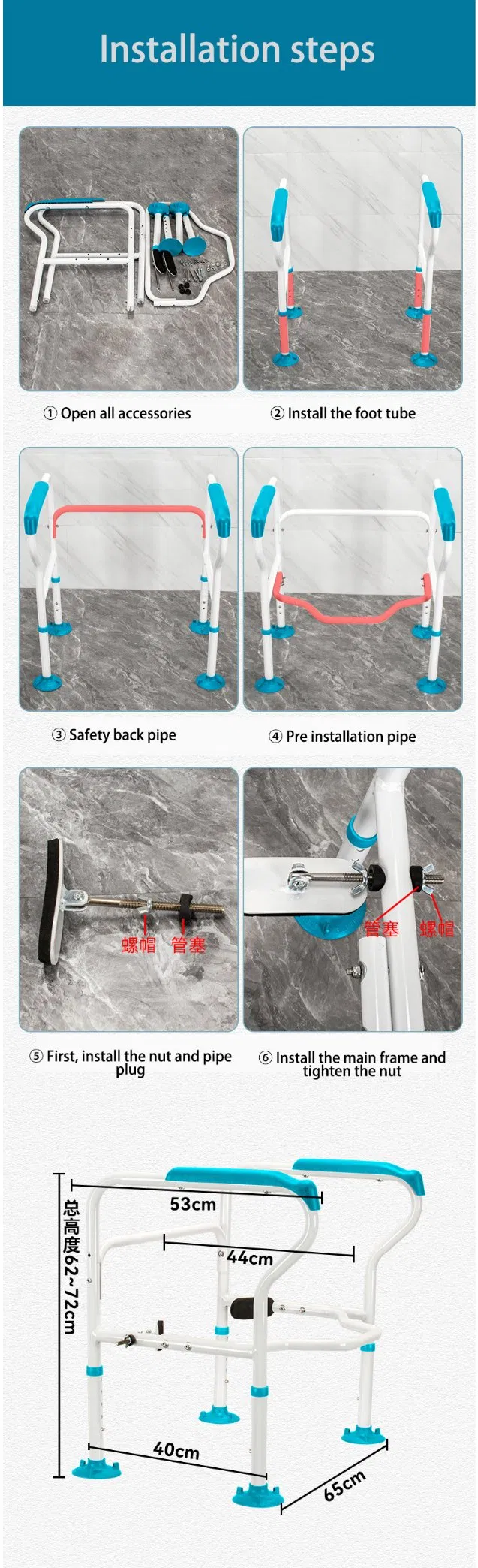 Installation steps

① Open all accessories

② Install the foot tube

③ Safety back pipe

④ Pre installation pipe

螺帽 管塞

管塞 螺帽

⑤ First, install the nut and pipe plug

⑥ Install the main frame and tighten the nut

总高度62~72cm

53cm

44cm

40cm

65cm