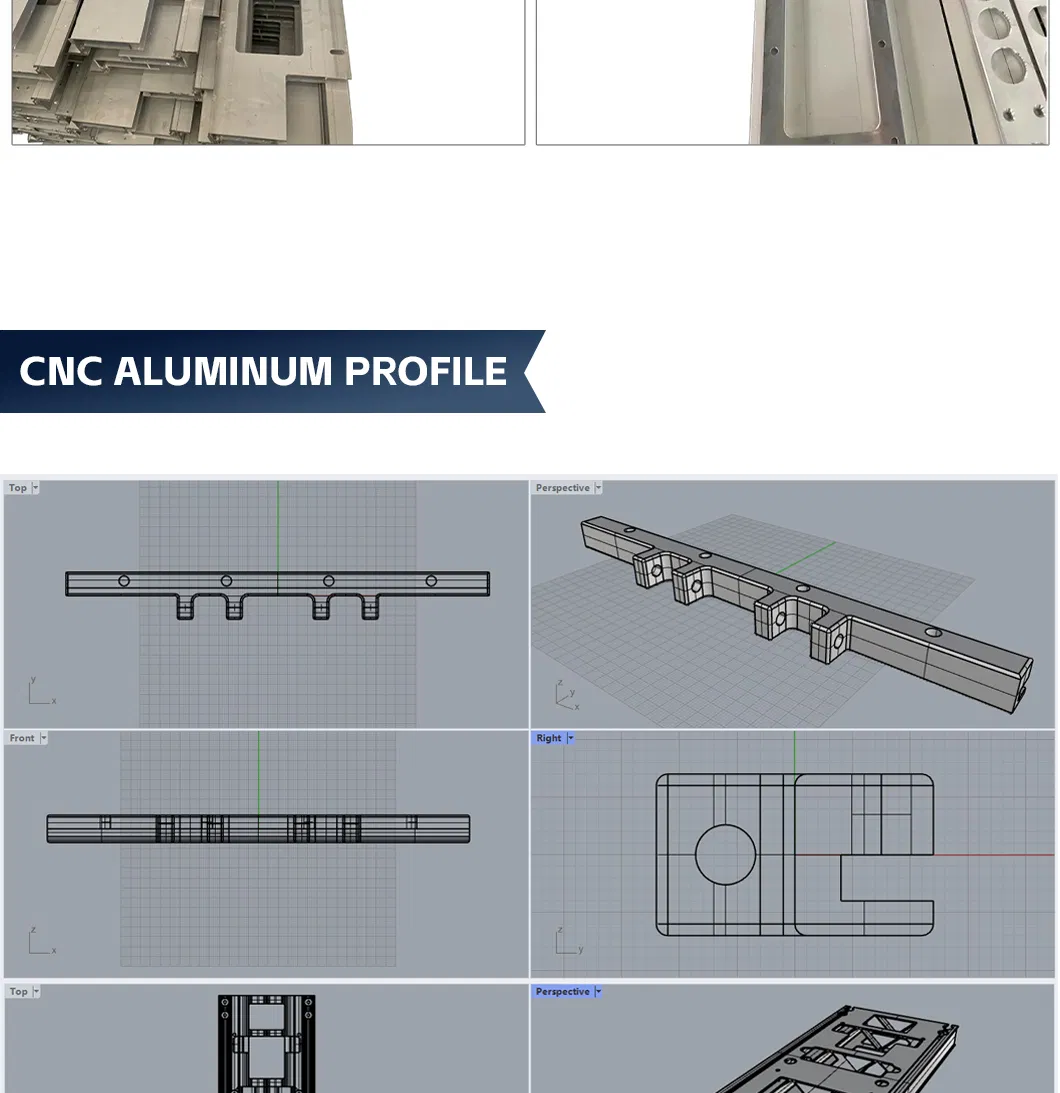 CNC ALUMINUM PROFILE

Top
y
x

Perspective
z
y
x

Front
z
x

Right
z
y

Top

Perspective