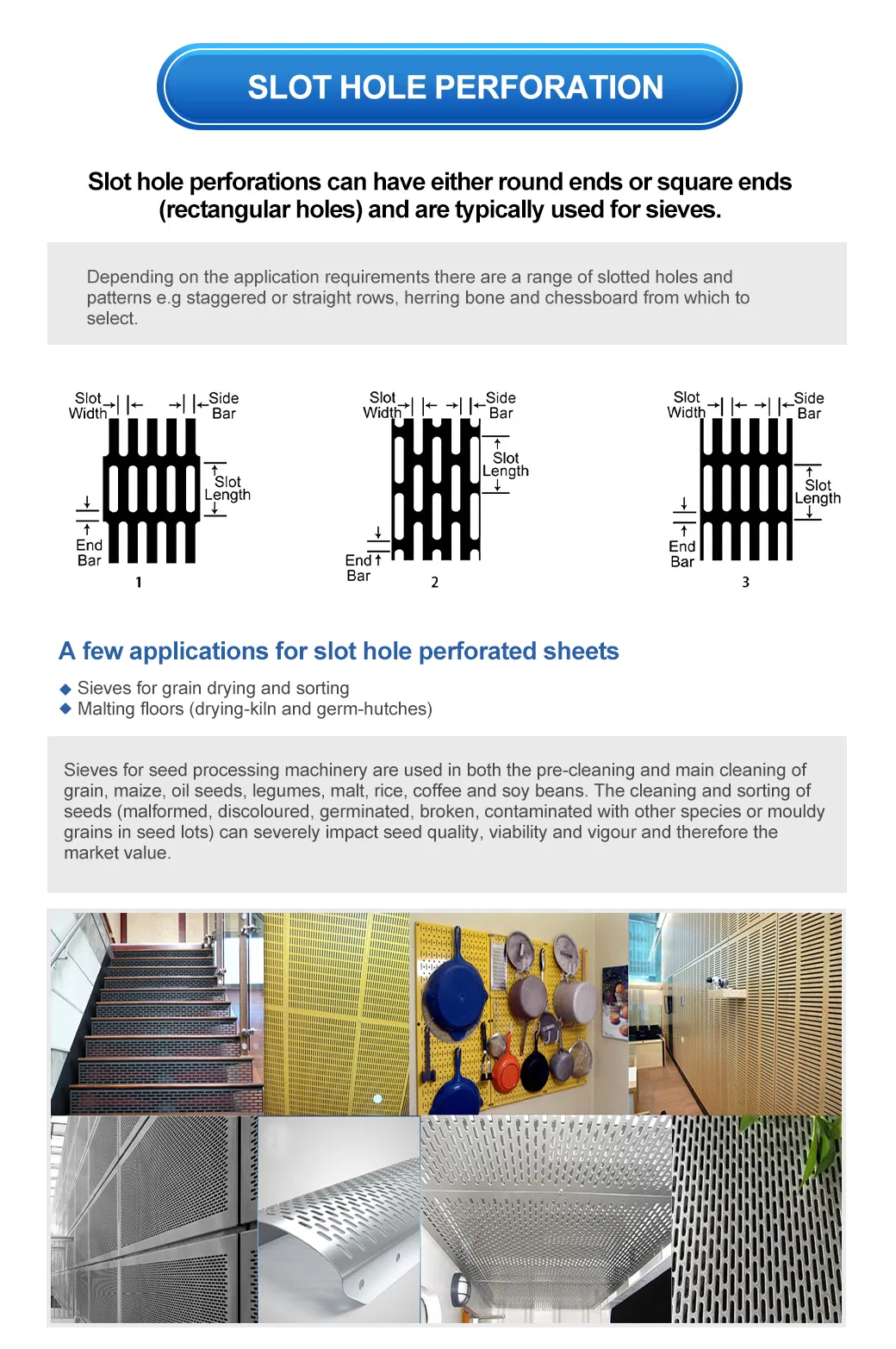 SLOT HOLE PERFORATION

Slot hole perforations can have either round ends or square ends (rectangular holes) and are typically used for sieves.

Depending on the application requirements there are a range of slotted holes and patterns e.g staggered or straight rows, herring bone and chessboard from which to select.

Slot Width Side Bar Slot Length End Bar 1

Slot Width Side Bar Slot Length End Bar 2

Slot Width Side Bar Slot Length End Bar 3

A few applications for slot hole perforated sheets

◆ Sieves for grain drying and sorting
◆ Malting floors (drying-kiln and germ-hutches)

Sieves for seed processing machinery are used in both the pre-cleaning and main cleaning of grain, maize, oil seeds, legumes, malt, rice, coffee and soy beans. The cleaning and sorting of seeds (malformed, discoloured, germinated, broken, contaminated with other species or mouldy grains in seed lots) can severely impact seed quality, viability and vigour and therefore the market value.