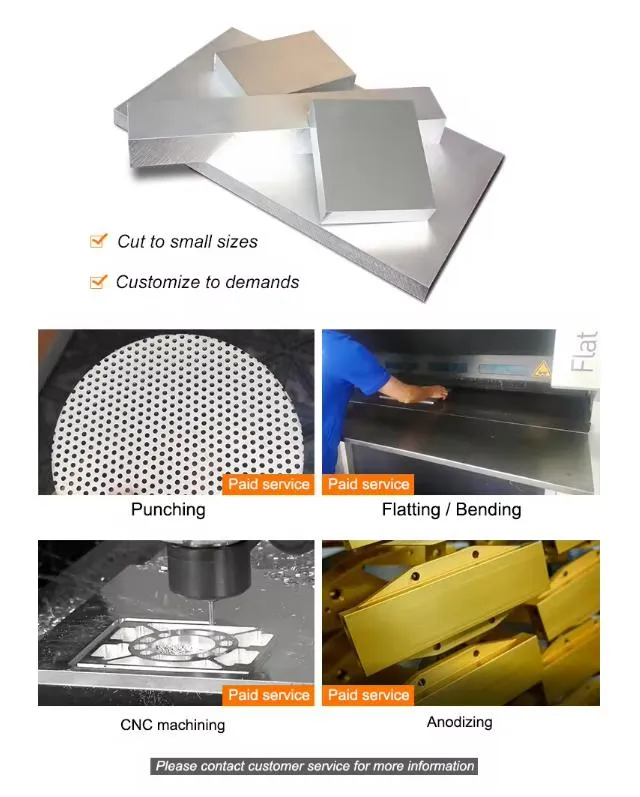 Cut to small sizes

Customize to demands

Paid service

Punching

Flat

Paid service

Flatting / Bending

Paid service

CNC machining

Paid service

Anodizing

Please contact customer service for more information