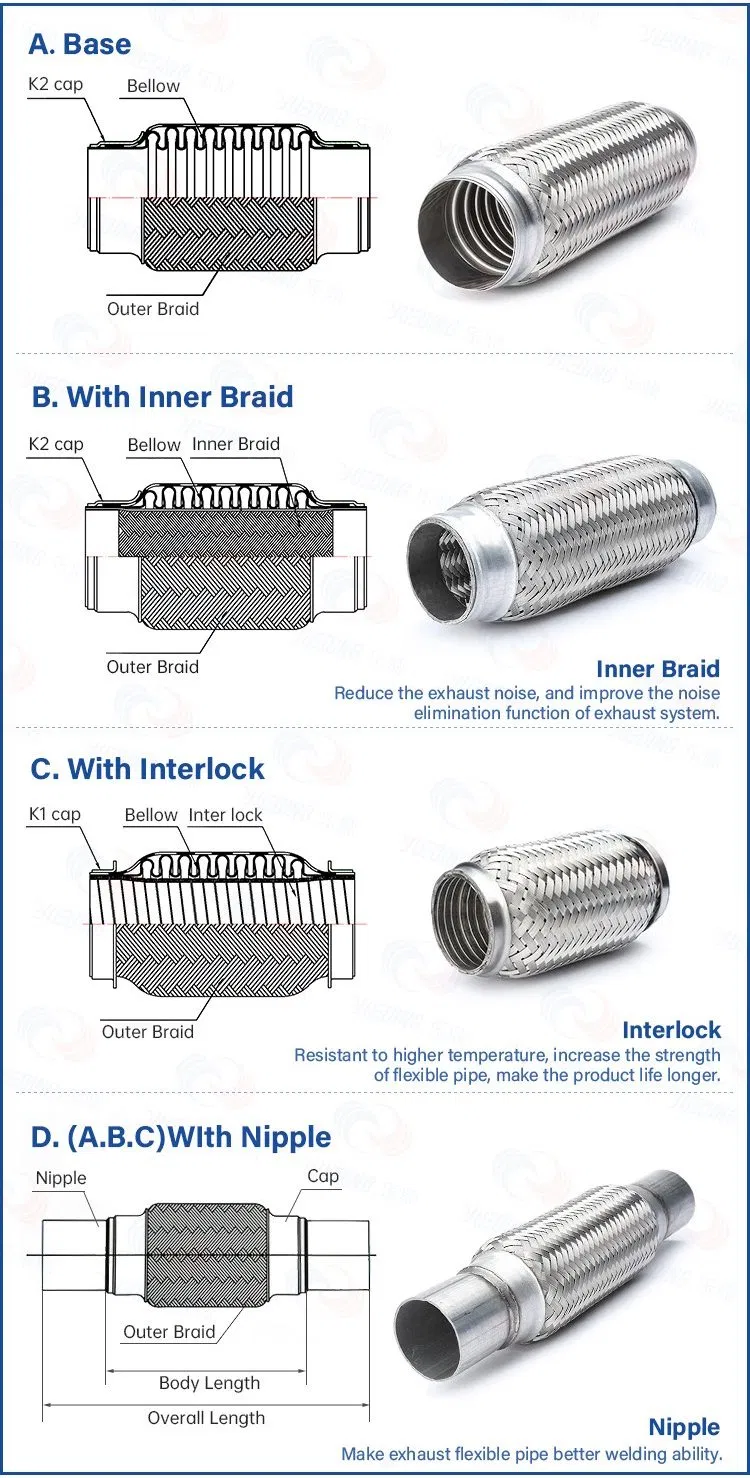 A. Base

K2 cap
Bellow
Outer Braid

B. With Inner Braid

K2 cap
Bellow
Inner Braid
Outer Braid

Inner Braid
Reduce the exhaust noise, and improve the noise elimination function of exhaust system.

C. With Interlock

K1 cap
Bellow
Inter lock
Outer Braid

Interlock
Resistant to higher temperature, increase the strength of flexible pipe, make the product life longer.

D. (A.B.C)WIth Nipple

Nipple
Cap
Outer Braid
Body Length
Overall Length

Nipple
Make exhaust flexible pipe better welding ability.