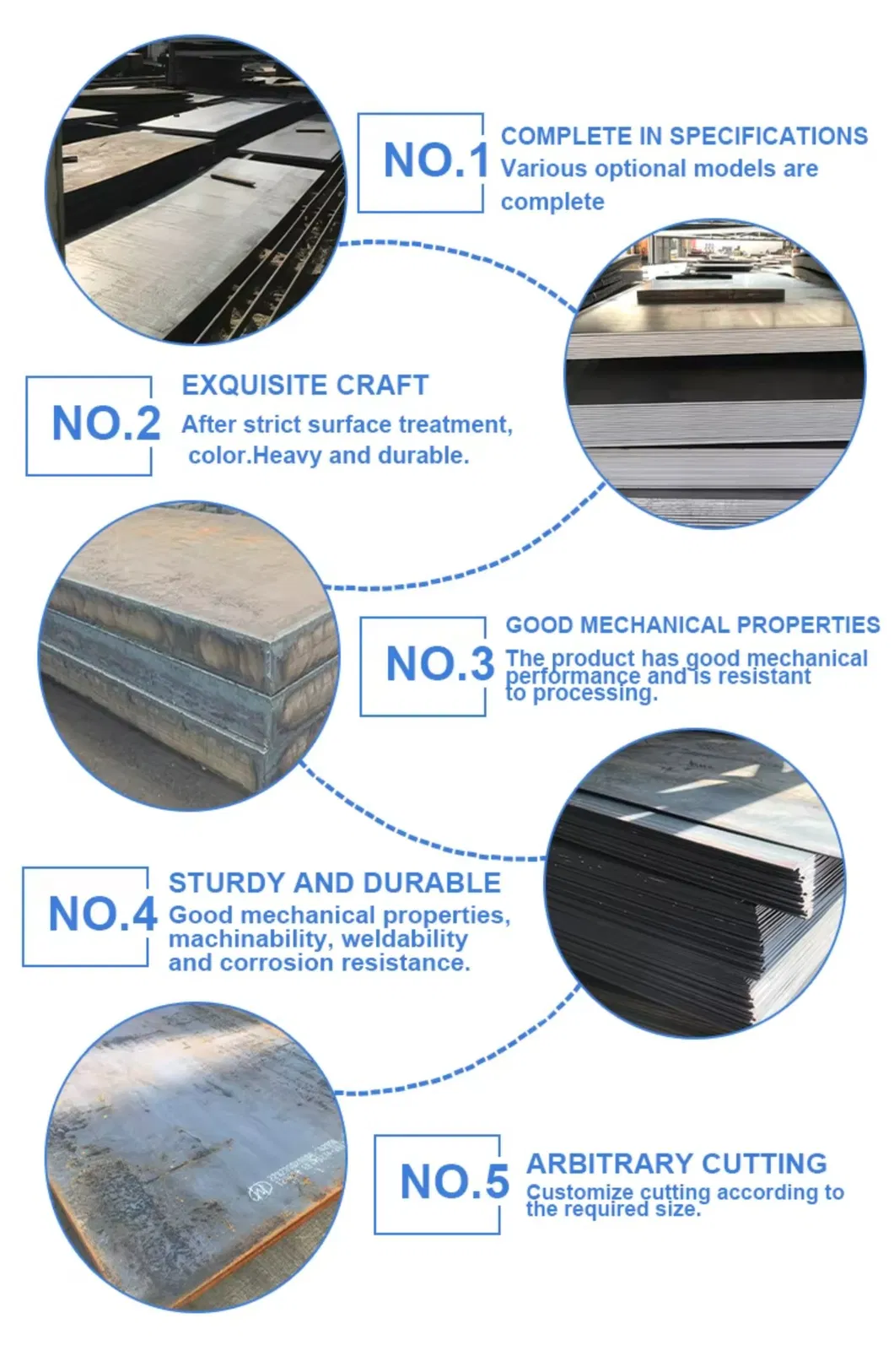 NO.1
COMPLETE IN SPECIFICATIONS
Various optional models are complete

NO.2
EXQUISITE CRAFT
After strict surface treatment, color.Heavy and durable.

NO.3
GOOD MECHANICAL PROPERTIES
The product has good mechanical performance and is resistant to processing.

NO.4
STURDY AND DURABLE
Good mechanical properties, machinability, weldability and corrosion resistance.

NO.5
ARBITRARY CUTTING
Customize cutting according to the required size.