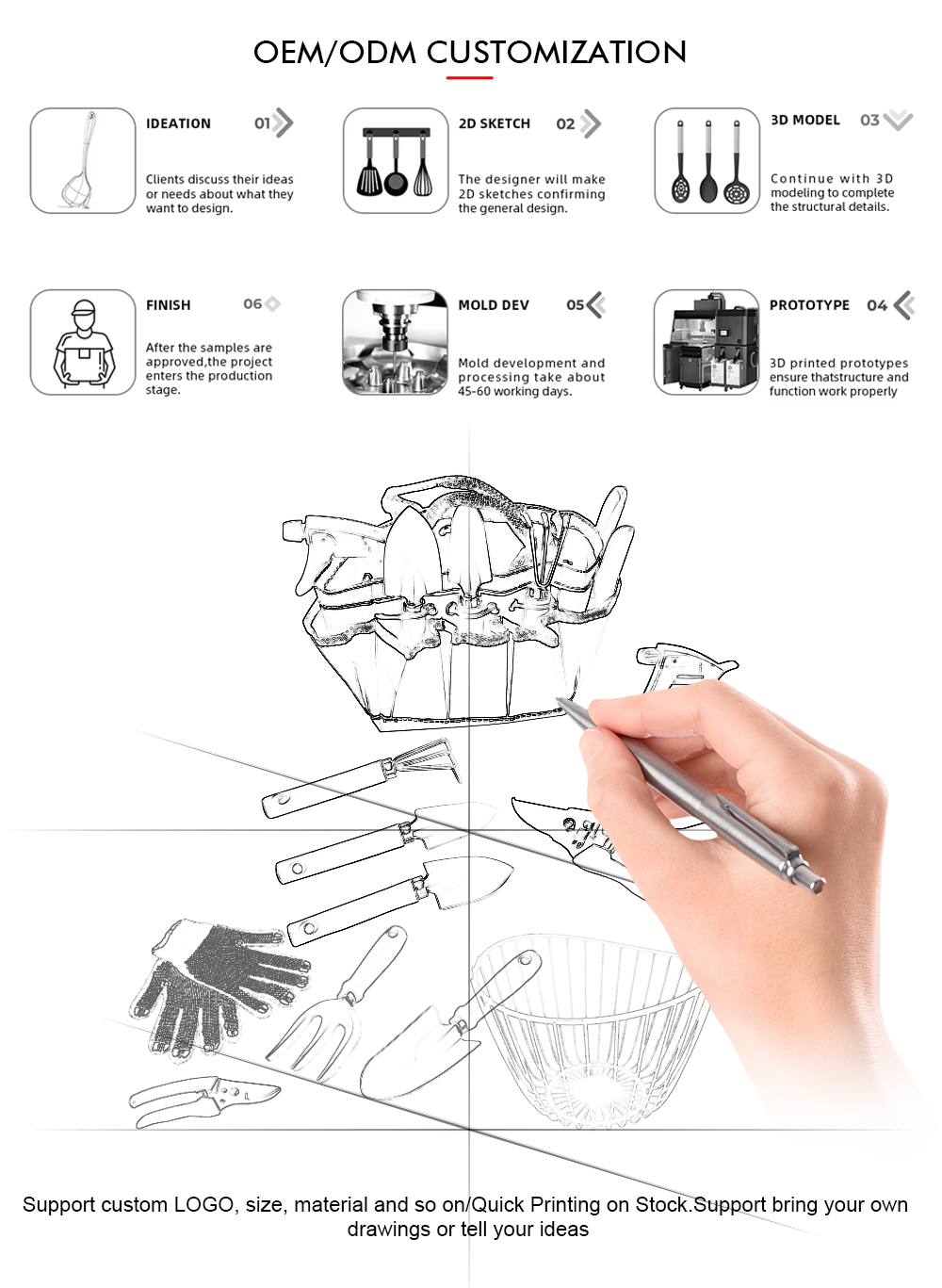 OEM/ODM CUSTOMIZATION

IDEATION 01
Clients discuss their ideas or needs about what they want to design.

2D SKETCH 02
The designer will make 2D sketches confirming the general design.

3D MODEL 03
Continue with 3D modeling to complete the structural details.

FINISH 06
After the samples are approved,the project enters the production stage.

MOLD DEV 05
Mold development and processing take about 45-60 working days.

PROTOTYPE 04
3D printed prototypes ensure thatstructure and function work properly

Support custom LOGO, size, material and so on/Quick Printing on Stock.Support bring your own drawings or tell your ideas