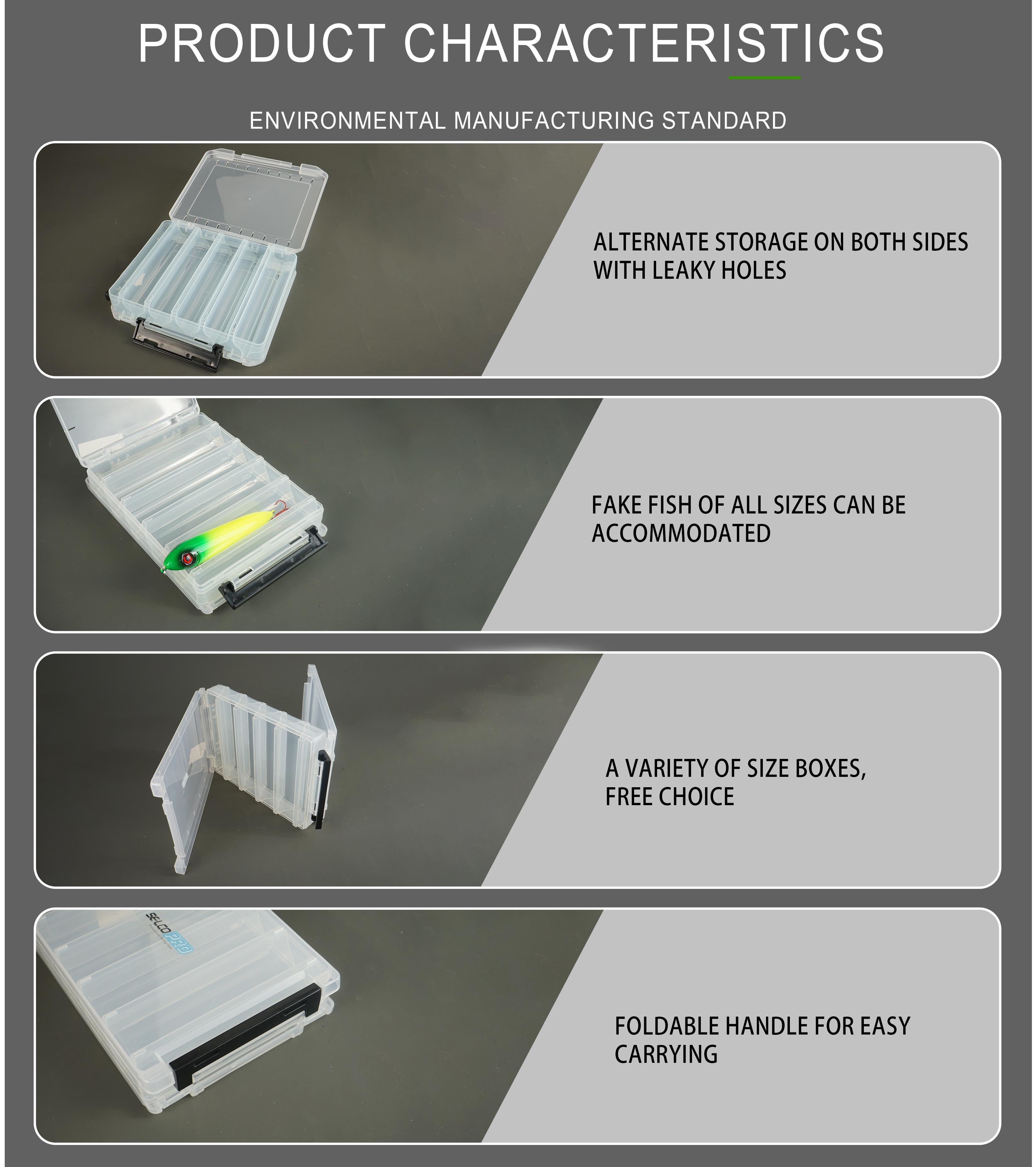 PRODUCT CHARACTERISTICS

ENVIRONMENTAL MANUFACTURING STANDARD

ALTERNATE STORAGE ON BOTH SIDES WITH LEAKY HOLES

FAKE FISH OF ALL SIZES CAN BE ACCOMMODATED

A VARIETY OF SIZE BOXES, FREE CHOICE

SELCO PRO

FOLDABLE HANDLE FOR EASY CARRYING