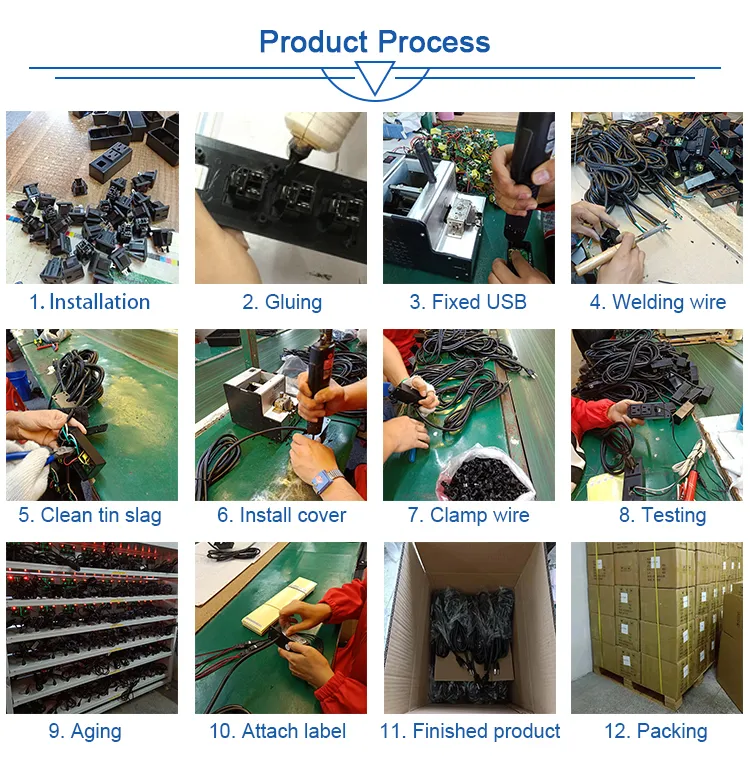 Product Process

1. Installation
2. Gluing
3. Fixed USB
4. Welding wire

5. Clean tin slag
6. Install cover
7. Clamp wire
8. Testing

9. Aging
10. Attach label
11. Finished product
12. Packing