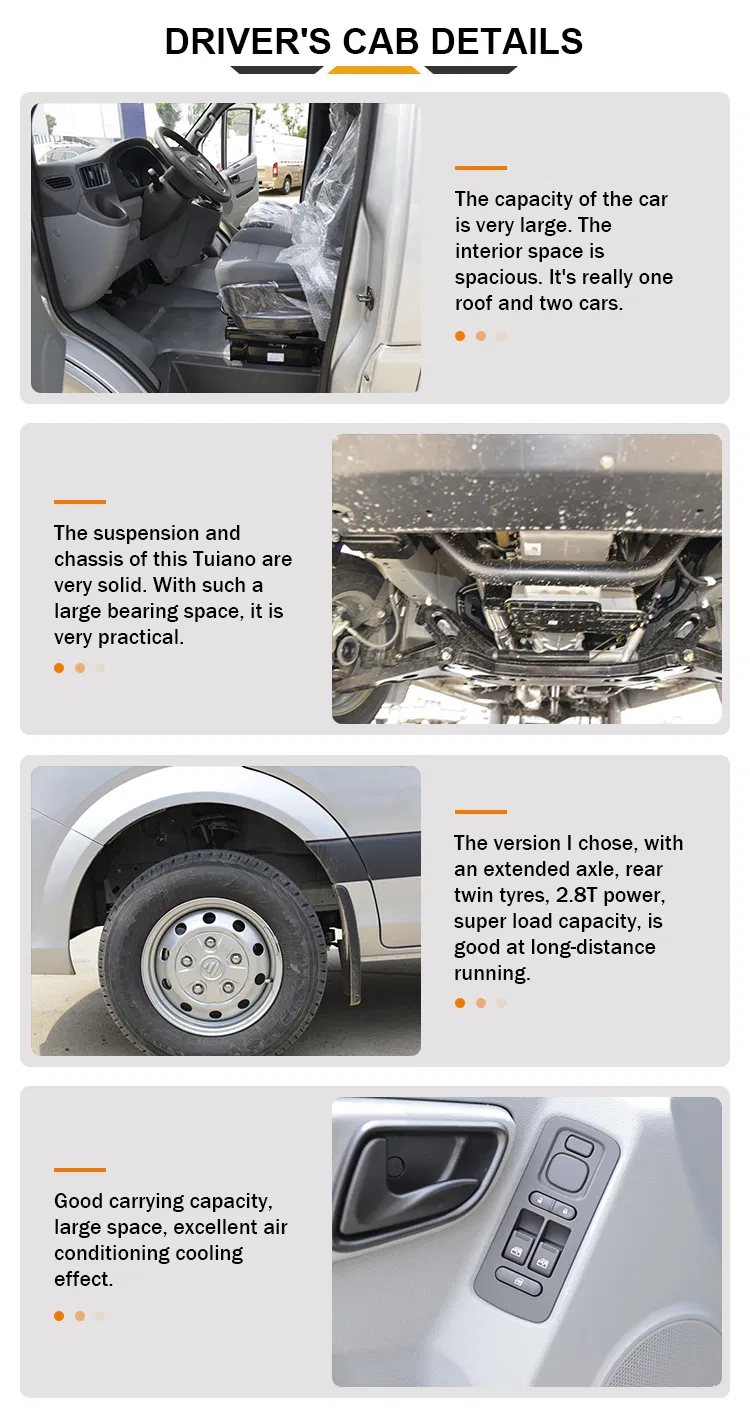 DRIVER'S CAB DETAILS

The capacity of the car is very large. The interior space is spacious. It's really one roof and two cars.

The suspension and chassis of this Tuiano are very solid. With such a large bearing space, it is very practical.

The version I chose, with an extended axle, rear twin tyres, 2.8T power, super load capacity, is good at long-distance running.

Good carrying capacity, large space, excellent air conditioning cooling effect.