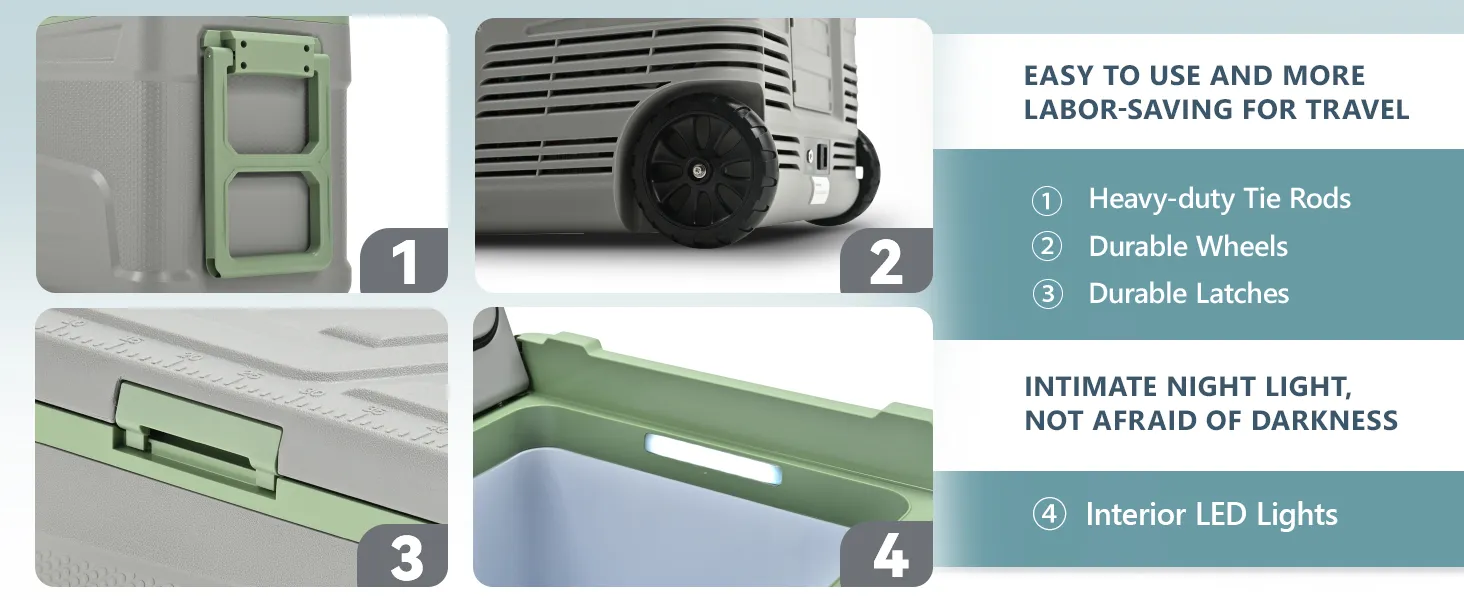 1

2

3

4

EASY TO USE AND MORE LABOR-SAVING FOR TRAVEL

① Heavy-duty Tie Rods
② Durable Wheels
③ Durable Latches

INTIMATE NIGHT LIGHT, NOT AFRAID OF DARKNESS

④ Interior LED Lights