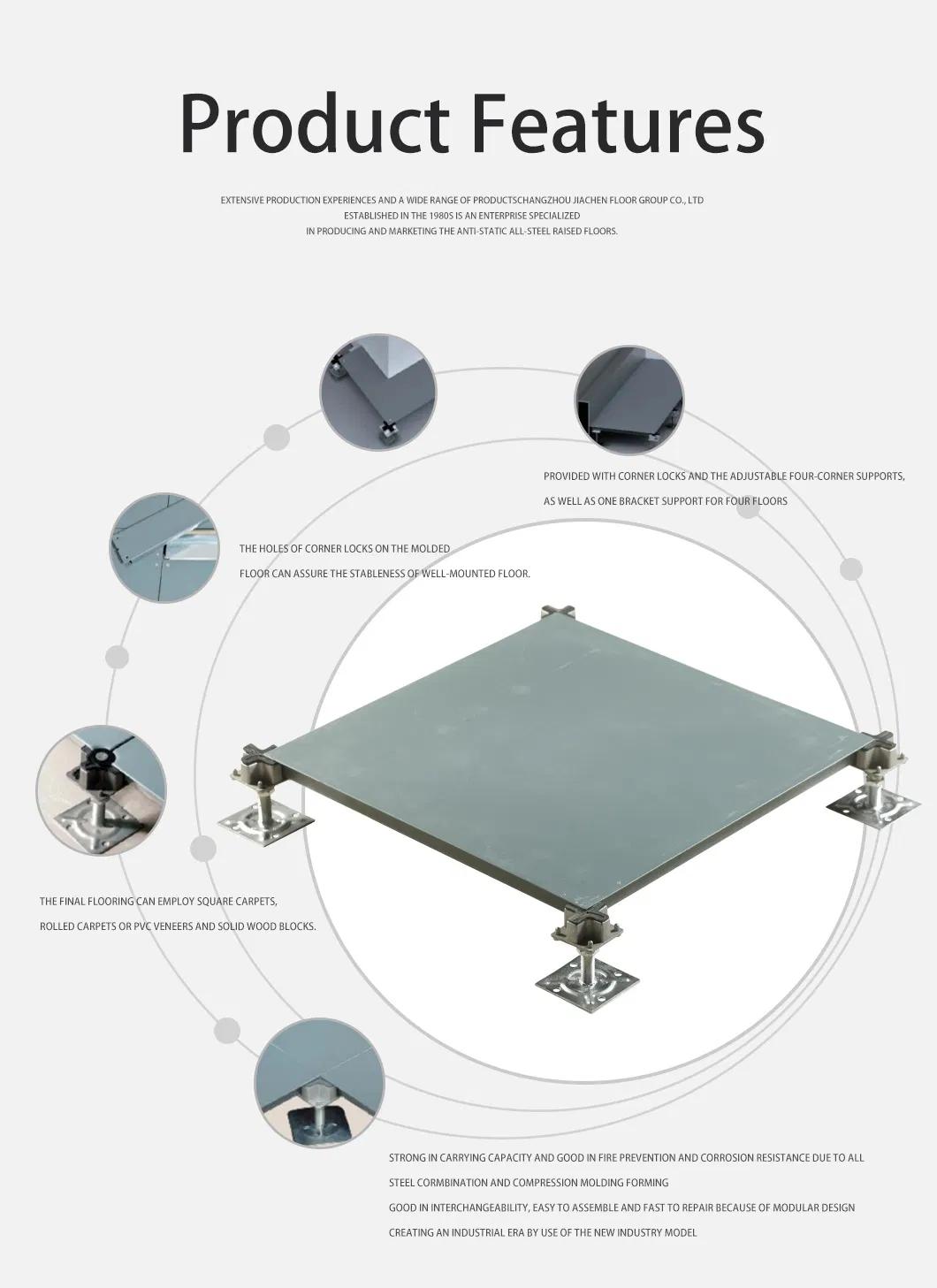 Product Features

EXTENSIVE PRODUCTION EXPERIENCES AND A WIDE RANGE OF PRODUCTSCHANGZHOU JIACHEN FLOOR GROUP CO., LTD ESTABLISHED IN THE 1980S IS AN ENTERPRISE SPECIALIZED IN PRODUCING AND MARKETING THE ANTI-STATIC ALL-STEEL RAISED FLOORS.

PROVIDED WITH CORNER LOCKS AND THE ADJUSTABLE FOUR-CORNER SUPPORTS, AS WELL AS ONE BRACKET SUPPORT FOR FOUR FLOORS

THE HOLES OF CORNER LOCKS ON THE MOLDED FLOOR CAN ASSURE THE STABLENESS OF WELL-MOUNTED FLOOR.

THE FINAL FLOORING CAN EMPLOY SQUARE CARPETS, ROLLED CARPETS OR PVC VENEERS AND SOLID WOOD BLOCKS.

STRONG IN CARRYING CAPACITY AND GOOD IN FIRE PREVENTION AND CORROSION RESISTANCE DUE TO ALL STEEL CORMBINATION AND COMPRESSION MOLDING FORMING

GOOD IN INTERCHANGEABILITY, EASY TO ASSEMBLE AND FAST TO REPAIR BECAUSE OF MODULAR DESIGN

CREATING AN INDUSTRIAL ERA BY USE OF THE NEW INDUSTRY MODEL