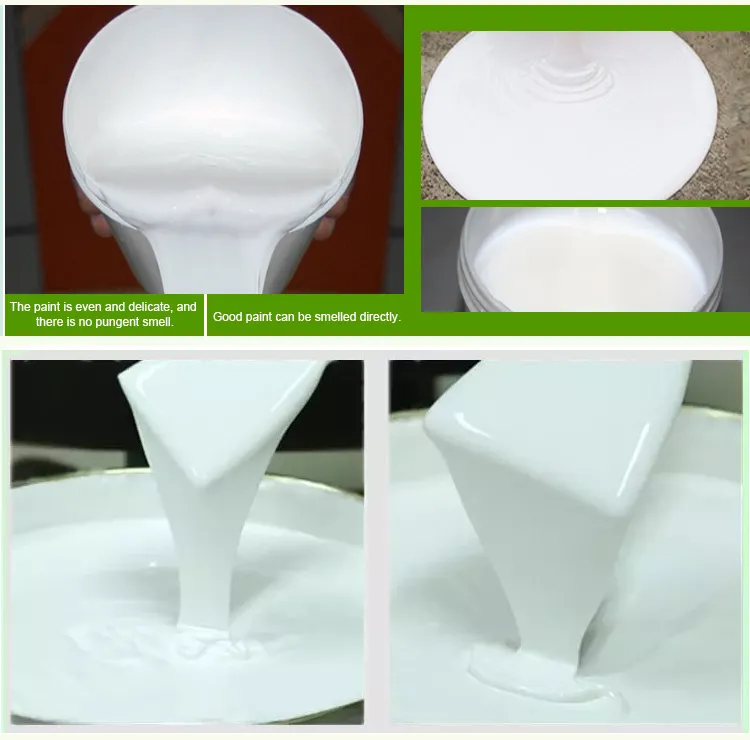 The paint is even and delicate, and there is no pungent smell.

Good paint can be smelled directly.