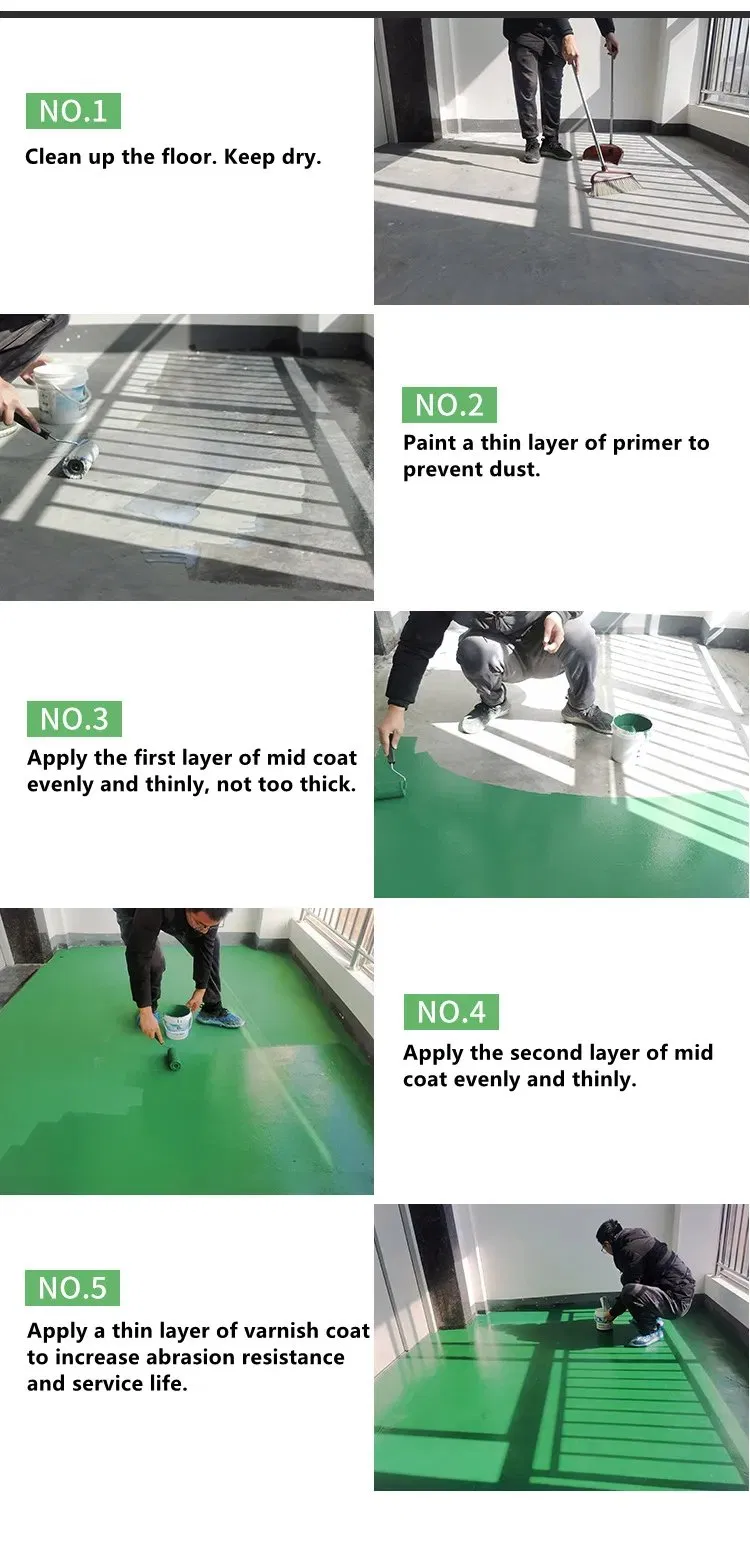 NO.1
Clean up the floor. Keep dry.

NO.2
Paint a thin layer of primer to prevent dust.

NO.3
Apply the first layer of mid coat evenly and thinly, not too thick.

NO.4
Apply the second layer of mid coat evenly and thinly.

NO.5
Apply a thin layer of varnish coat to increase abrasion resistance and service life.