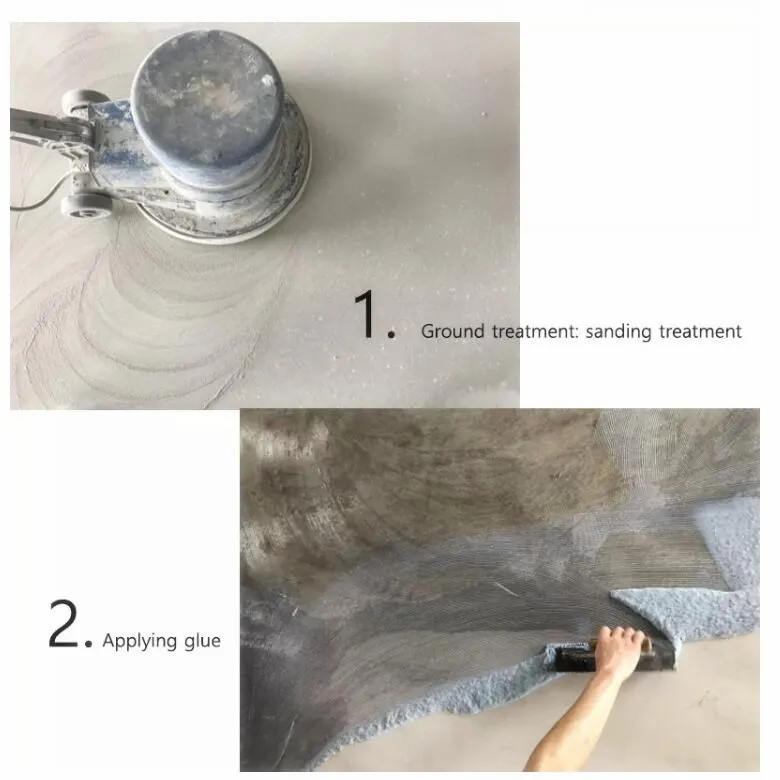 1. Ground treatment: sanding treatment

2. Applying glue