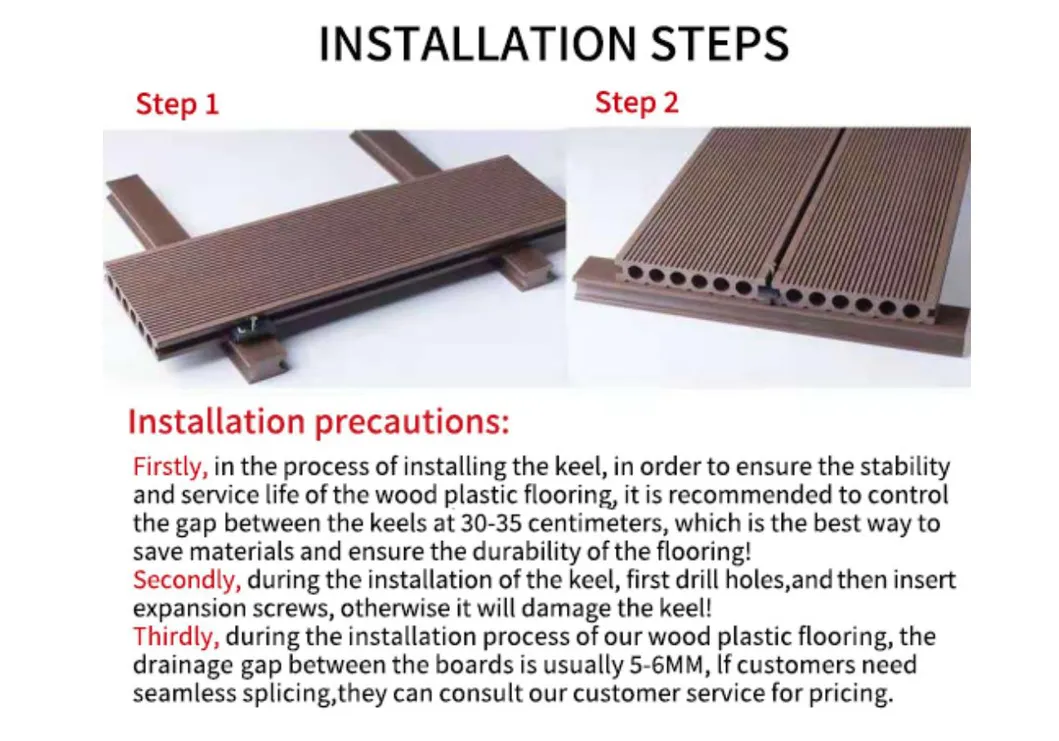 INSTALLATION STEPS

Step 1

Step 2

Installation precautions:

Firstly, in the process of installing the keel, in order to ensure the stability and service life of the wood plastic flooring, it is recommended to control the gap between the keels at 30-35 centimeters, which is the best way to save materials and ensure the durability of the flooring!
Secondly, during the installation of the keel, first drill holes,and then insert expansion screws, otherwise it will damage the keel!
Thirdly, during the installation process of our wood plastic flooring, the drainage gap between the boards is usually 5-6MM, lf customers need seamless splicing,they can consult our customer service for pricing.