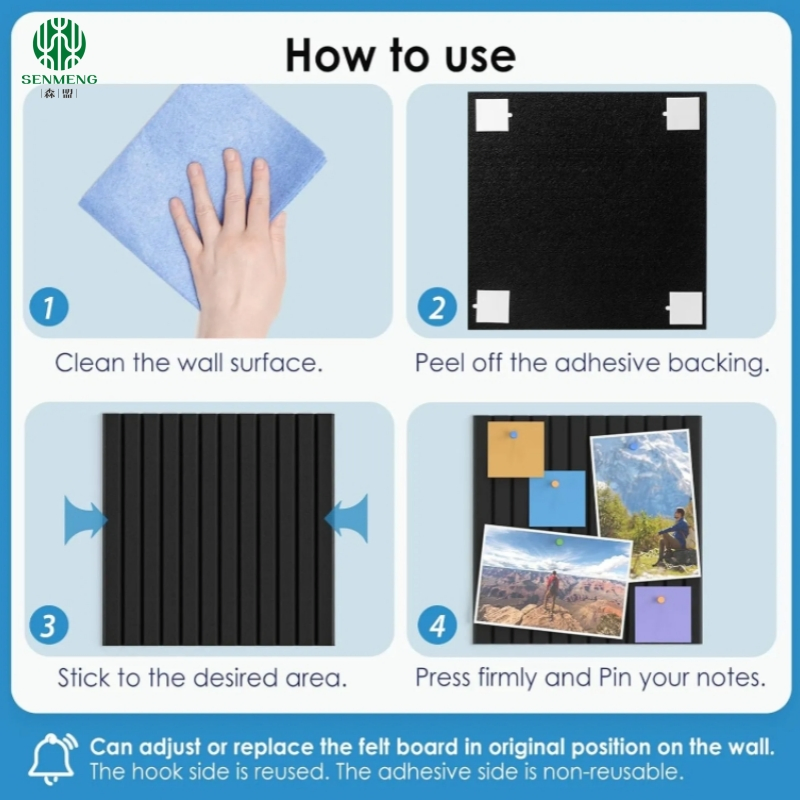 SENMENG
森盟

How to use

1
Clean the wall surface.

2
Peel off the adhesive backing.

3
Stick to the desired area.

4
Press firmly and Pin your notes.

Can adjust or replace the felt board in original position on the wall.
The hook side is reused. The adhesive side is non-reusable.