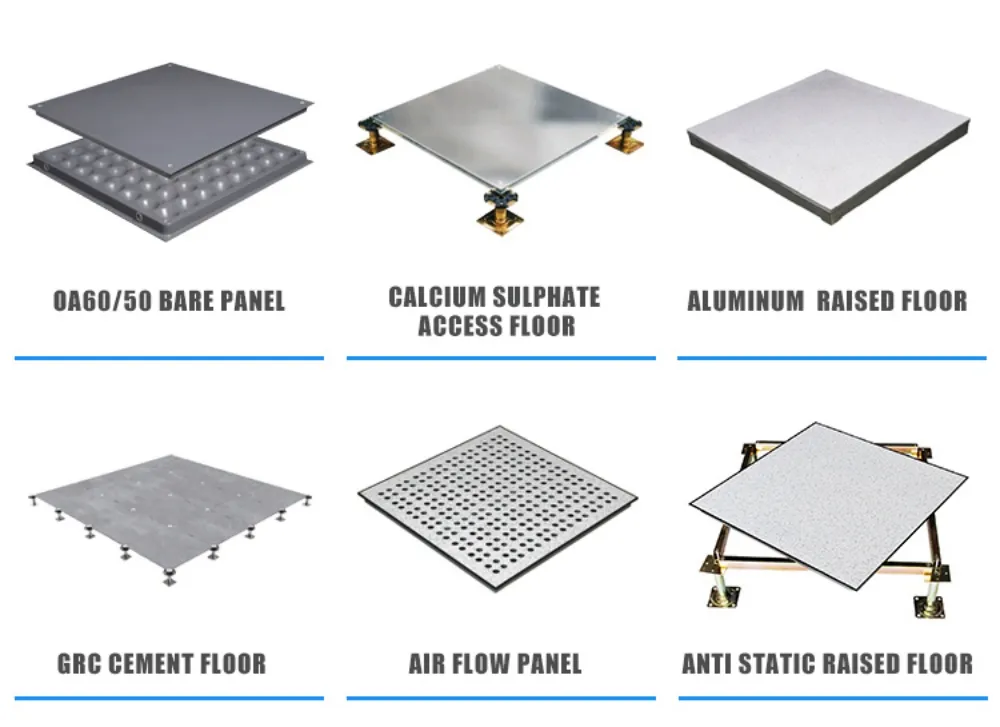 OA60/50 BARE PANEL

CALCIUM SULPHATE ACCESS FLOOR

ALUMINUM RAISED FLOOR

GRC CEMENT FLOOR

AIR FLOW PANEL

ANTI STATIC RAISED FLOOR