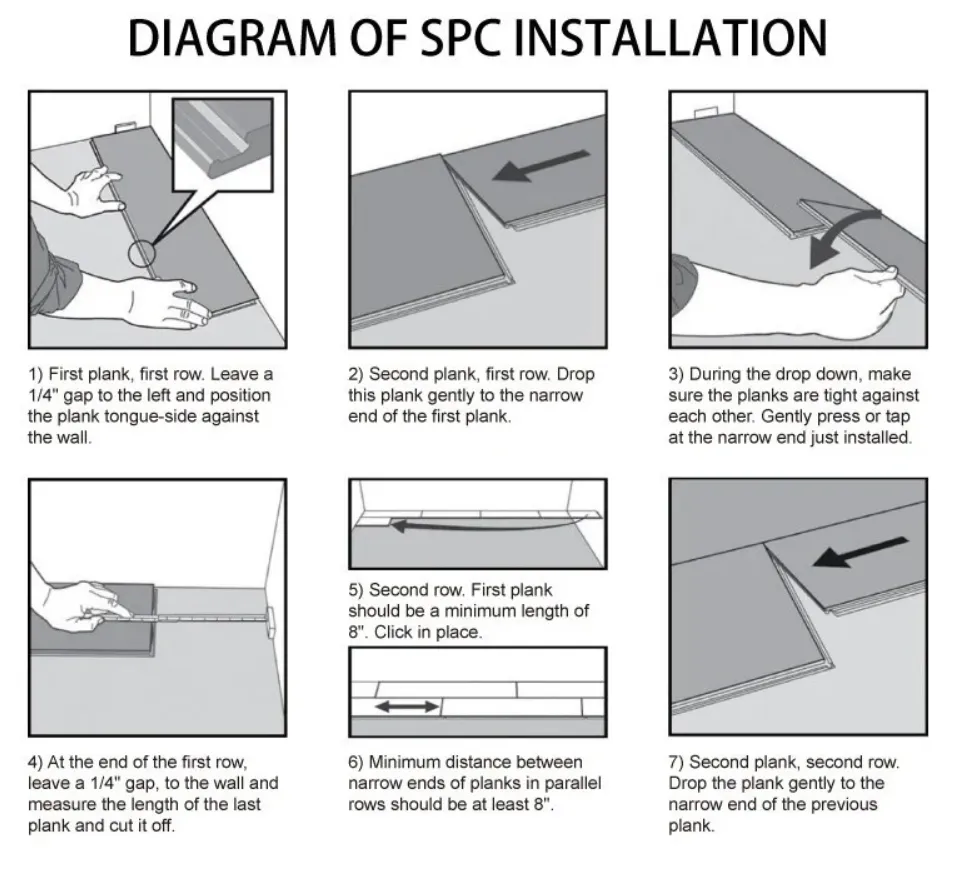 DIAGRAM OF SPC INSTALLATION

1) First plank, first row. Leave a 1/4" gap to the left and position the plank tongue-side against the wall.

2) Second plank, first row. Drop this plank gently to the narrow end of the first plank.

3) During the drop down, make sure the planks are tight against each other. Gently press or tap at the narrow end just installed.

4) At the end of the first row, leave a 1/4" gap, to the wall and measure the length of the last plank and cut it off.

5) Second row. First plank should be a minimum length of 8". Click in place.

6) Minimum distance between narrow ends of planks in parallel rows should be at least 8".

7) Second plank, second row. Drop the plank gently to the narrow end of the previous plank.