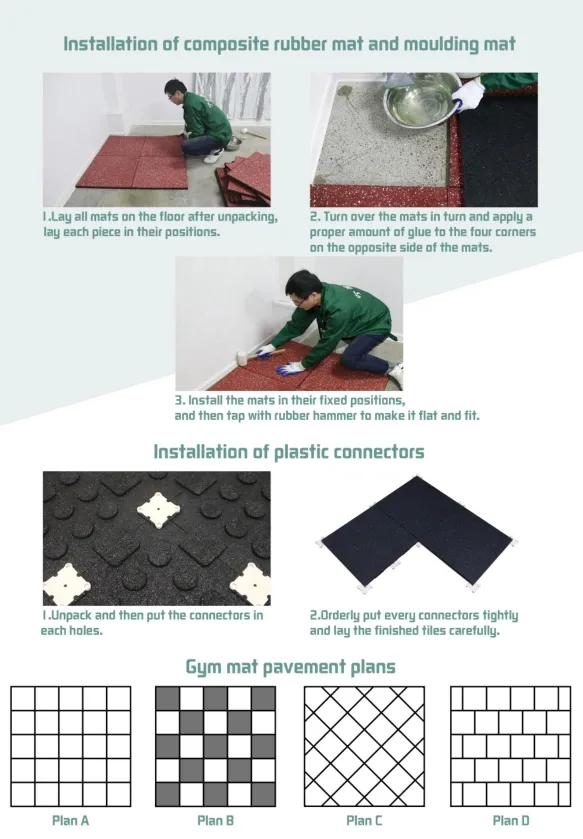 Installation of composite rubber mat and moulding mat

1.Lay all mats on the floor after unpacking, lay each piece in their positions.

2. Turn over the mats in turn and apply a proper amount of glue to the four corners on the opposite side of the mats.

3. Install the mats in their fixed positions, and then tap with rubber hammer to make it flat and fit.

Installation of plastic connectors

1.Unpack and then put the connectors in each holes.

2.Orderly put every connectors tightly and lay the finished tiles carefully.

Gym mat pavement plans

Plan A

Plan B

Plan C

Plan D