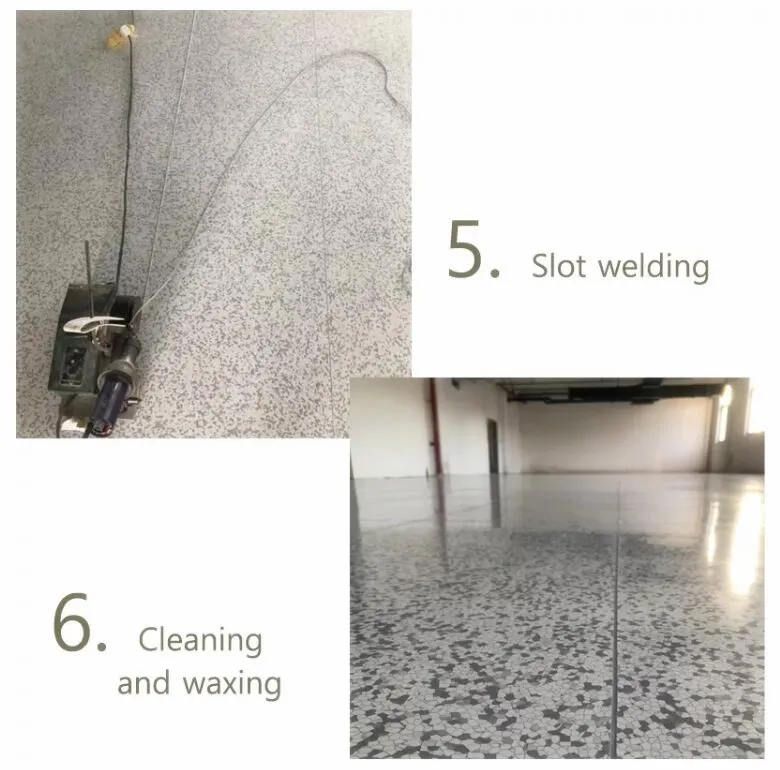 5. Slot welding

6. Cleaning and waxing