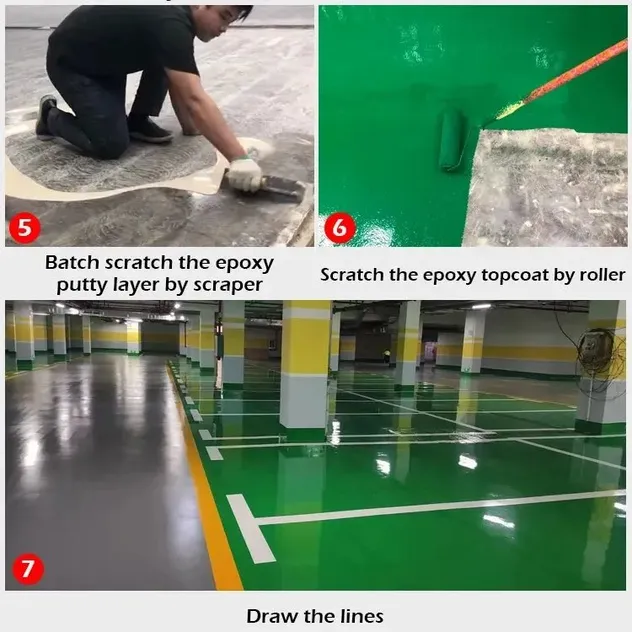 5

Batch scratch the epoxy putty layer by scraper

6

Scratch the epoxy topcoat by roller

7

Draw the lines