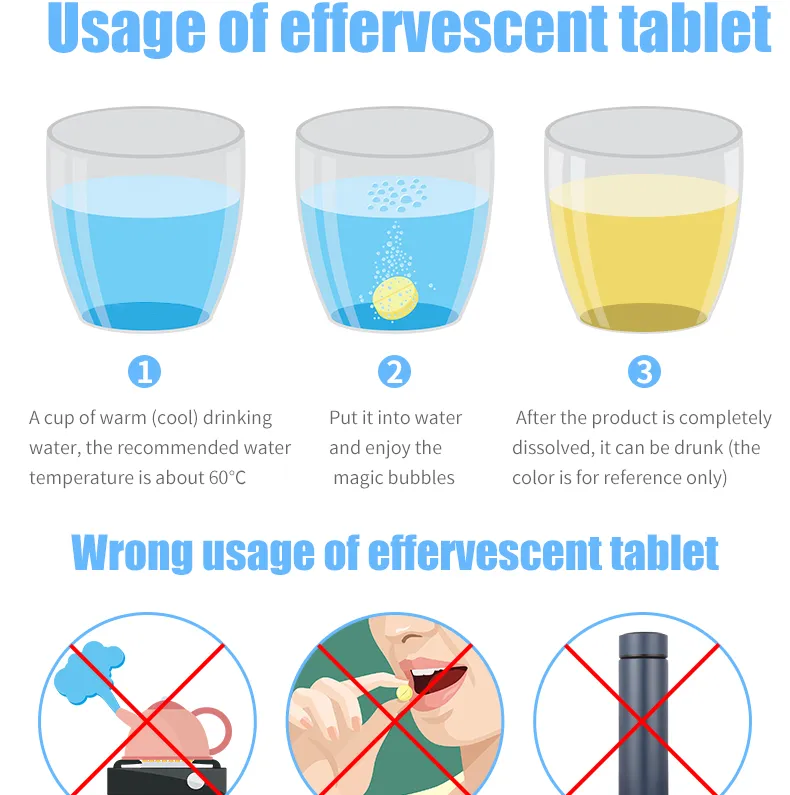 Usage of effervescent tablet

1

A cup of warm (cool) drinking water, the recommended water temperature is about 60°C

2

Put it into water and enjoy the magic bubbles

3

After the product is completely dissolved, it can be drunk (the color is for reference only)

Wrong usage of effervescent tablet