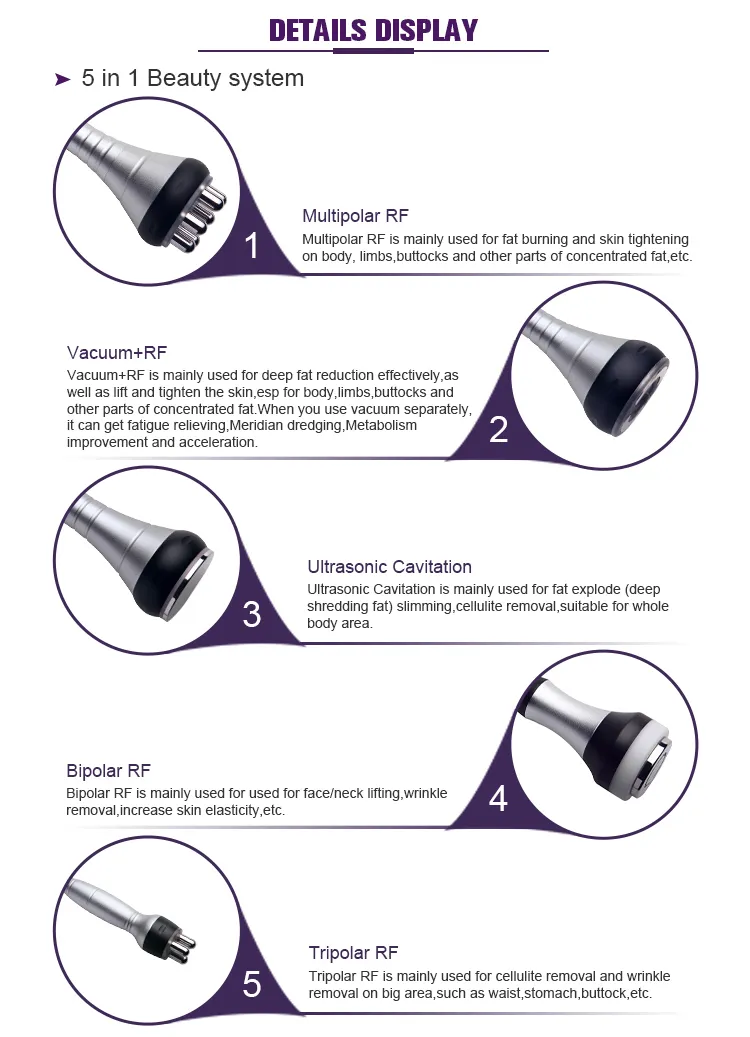 DETAILS DISPLAY

➤ 5 in 1 Beauty system

1

Multipolar RF
Multipolar RF is mainly used for fat burning and skin tightening on body, limbs,buttocks and other parts of concentrated fat,etc.

Vacuum+RF
Vacuum+RF is mainly used for deep fat reduction effectively,as well as lift and tighten the skin,esp for body,limbs,buttocks and other parts of concentrated fat.When you use vacuum separately, it can get fatigue relieving,Meridian dredging,Metabolism improvement and acceleration.

2

3

Ultrasonic Cavitation
Ultrasonic Cavitation is mainly used for fat explode (deep shredding fat) slimming,cellulite removal,suitable for whole body area.

Bipolar RF
Bipolar RF is mainly used for used for face/neck lifting,wrinkle removal,increase skin elasticity,etc.

4

5

Tripolar RF
Tripolar RF is mainly used for cellulite removal and wrinkle removal on big area,such as waist,stomach,buttock,etc.