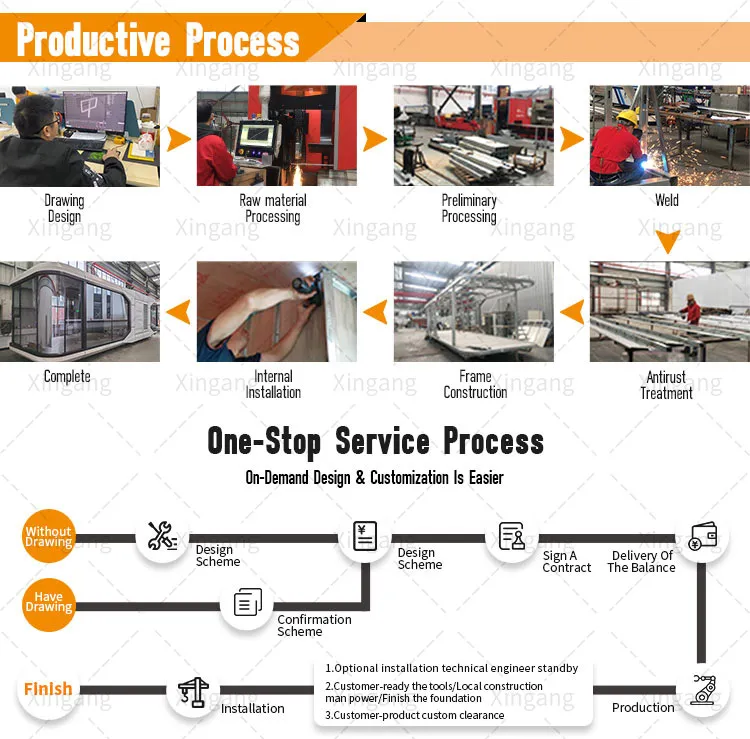 Productive Process

Xingang Xingang Xingang Xingang Xingang

Drawing Design

Raw material Processing

Preliminary Processing

Weld

Xingang Xingang Xingang Xingang Xingang

Complete

Internal Installation

Frame Construction

Antirust Treatment

Xingang Xingang Xingang Xingang Xingang

One-Stop Service Process

On-Demand Design & Customization Is Easier

Without Drawing

Design Scheme

Design Scheme

Sign A Contract

Delivery Of The Balance

Have Drawing

Confirmation Scheme

Finish

Installation

1.Optional installation technical engineer standby
2.Customer-ready the tools/Local construction man power/Finish the foundation
3.Customer-product custom clearance

Production

Xingang Xingang Xingang Xingang Xingang