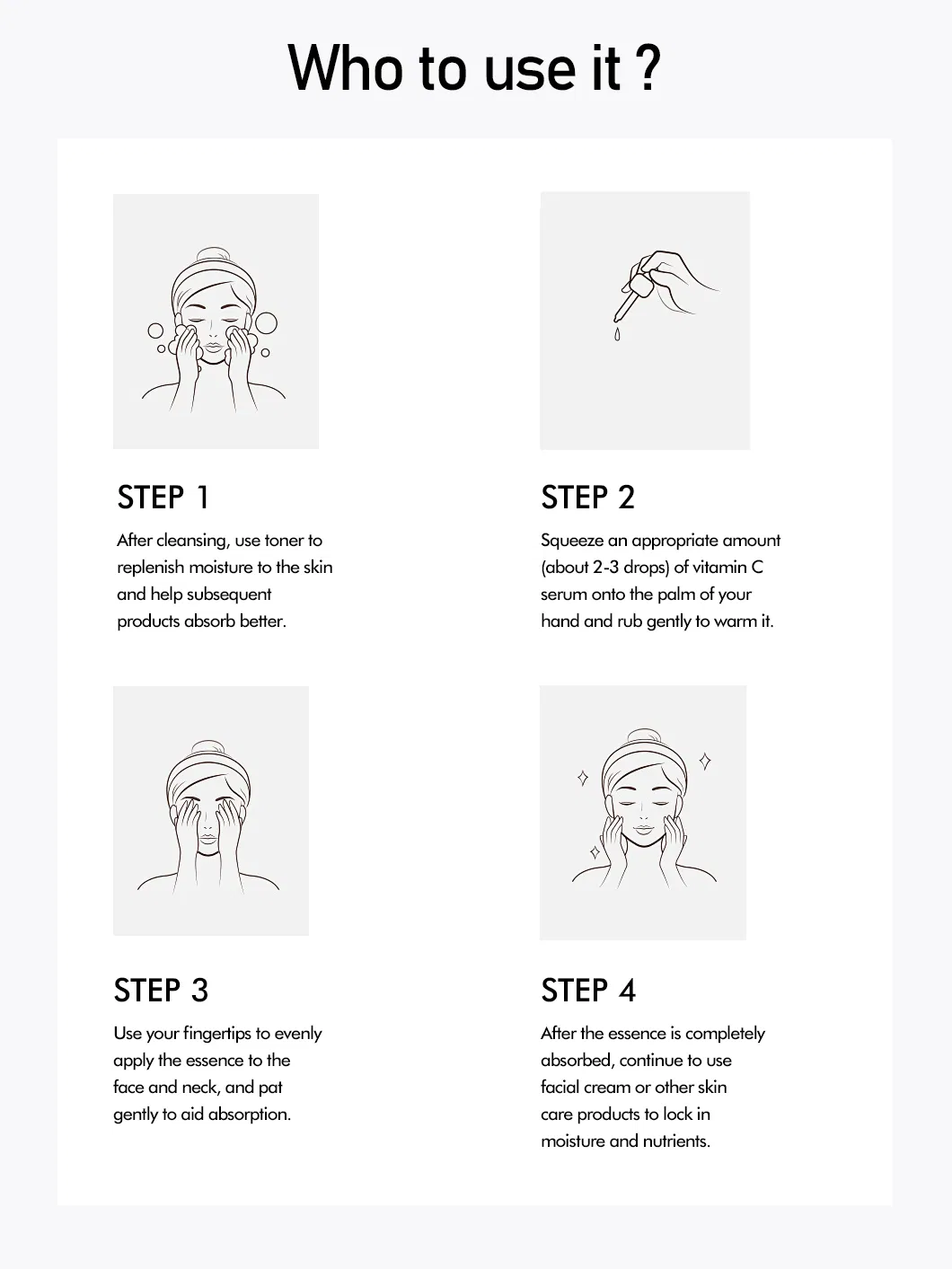 Who to use it ?

STEP 1

After cleansing, use toner to replenish moisture to the skin and help subsequent products absorb better.

STEP 2

Squeeze an appropriate amount (about 2-3 drops) of vitamin C serum onto the palm of your hand and rub gently to warm it.

STEP 3

Use your fingertips to evenly apply the essence to the face and neck, and pat gently to aid absorption.

STEP 4

After the essence is completely absorbed, continue to use facial cream or other skin care products to lock in moisture and nutrients.