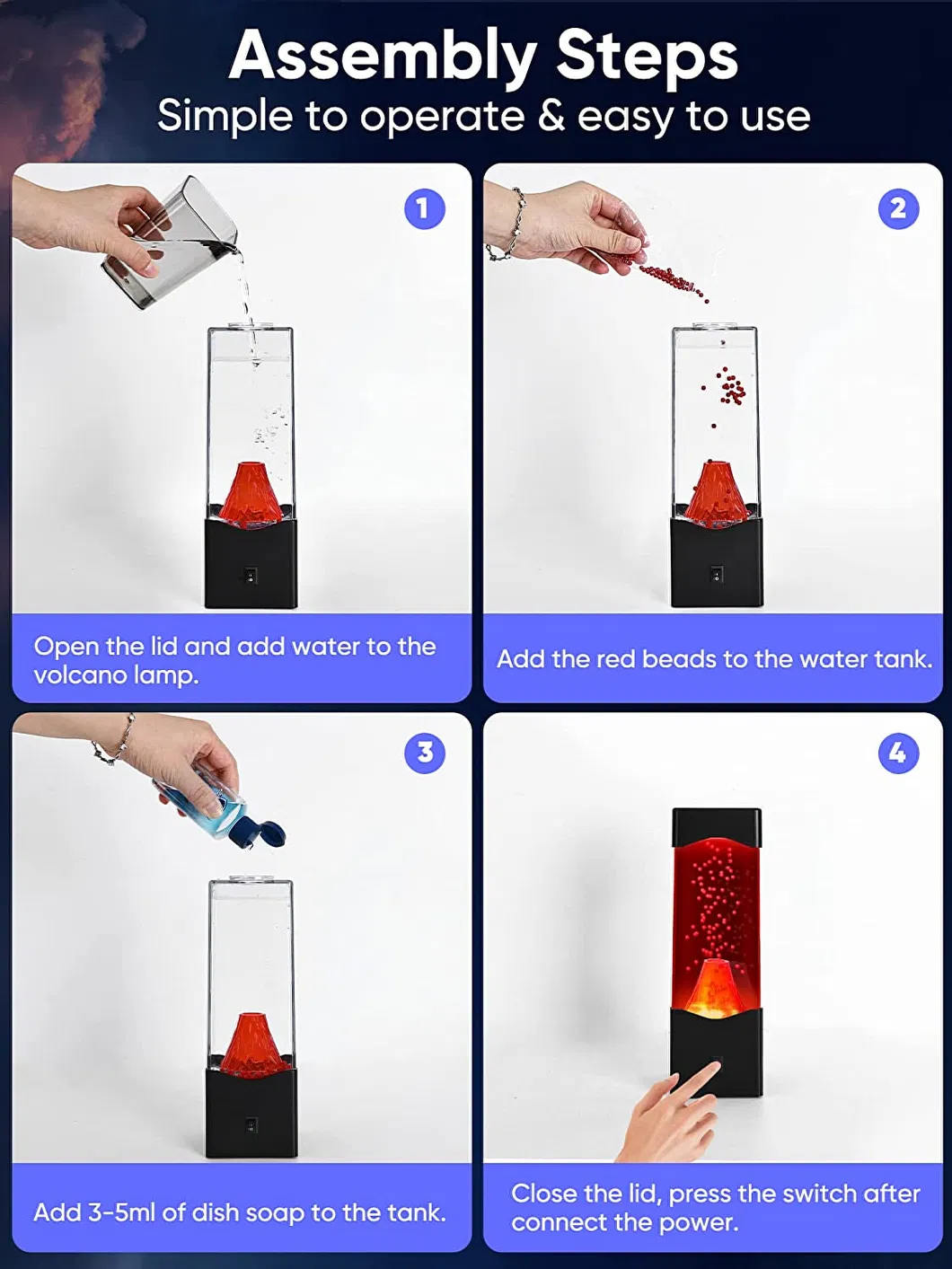 Assembly Steps
Simple to operate & easy to use

1
Open the lid and add water to the volcano lamp.

2
Add the red beads to the water tank.

3
Add 3-5ml of dish soap to the tank.

4
Close the lid, press the switch after connect the power.