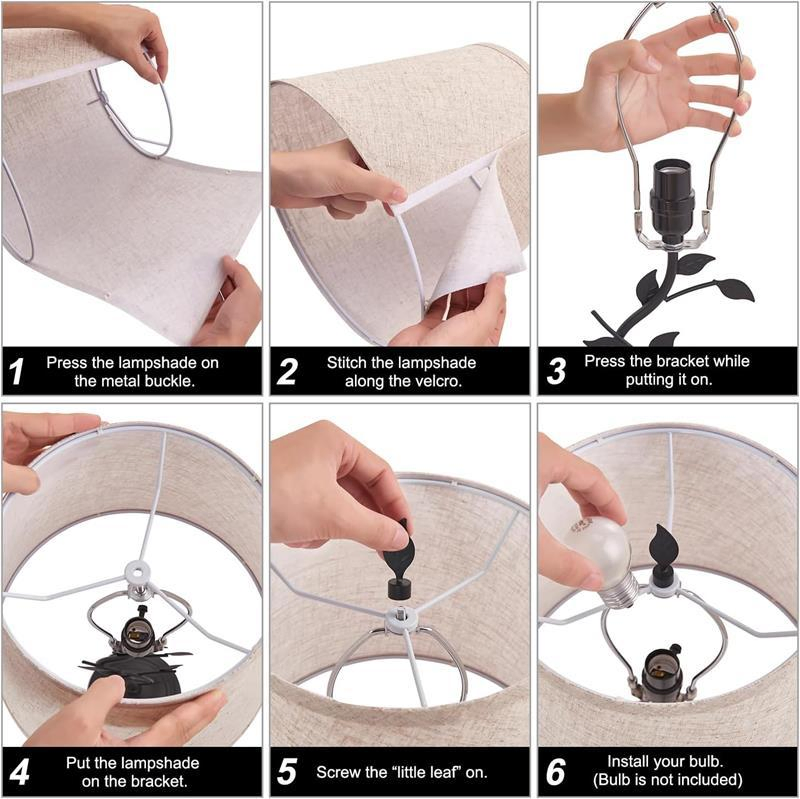 1 Press the lampshade on the metal buckle.

2 Stitch the lampshade along the velcro.

3 Press the bracket while putting it on.

4 Put the lampshade on the bracket.

5 Screw the "little leaf" on.

6 Install your bulb. (Bulb is not included)