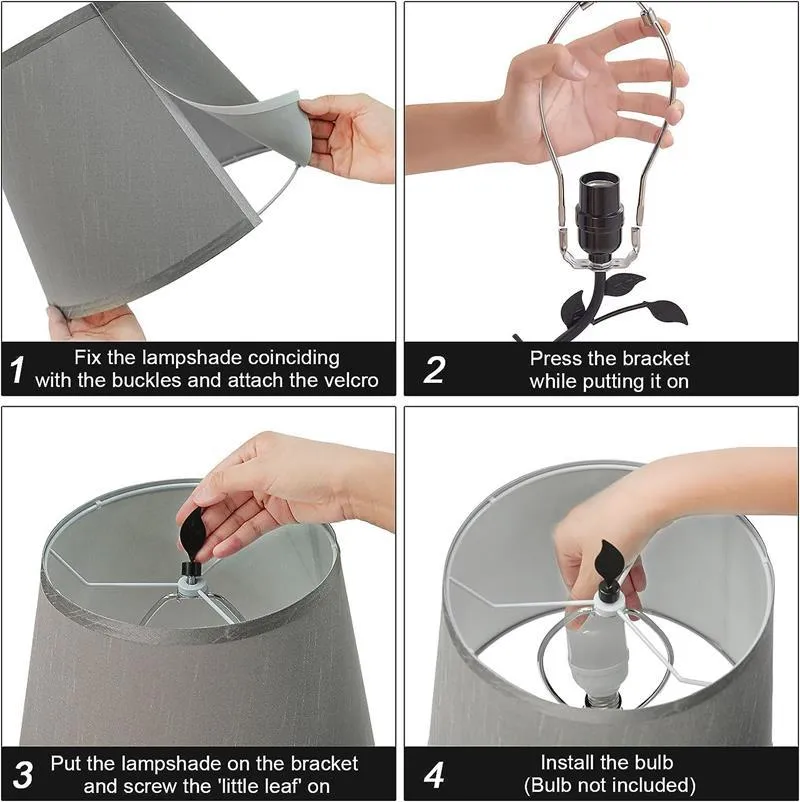 1 Fix the lampshade coinciding with the buckles and attach the velcro

2 Press the bracket while putting it on

3 Put the lampshade on the bracket and screw the 'little leaf' on

4 Install the bulb (Bulb not included)