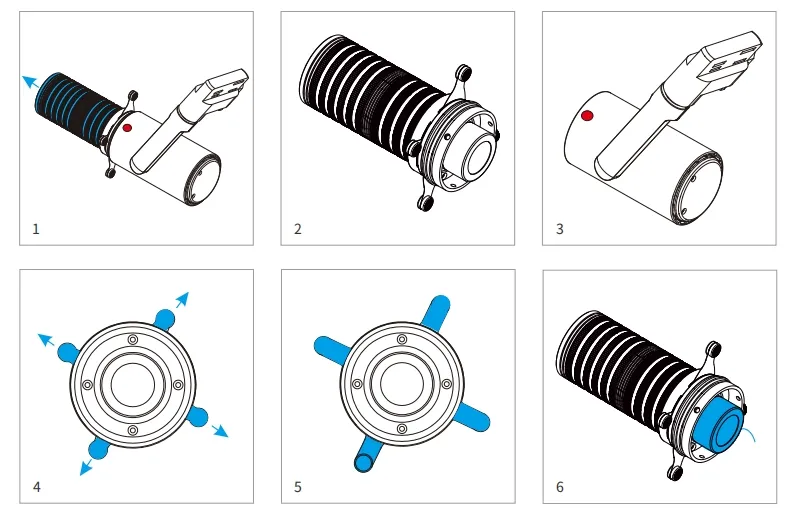 1

2

3

4

5

6