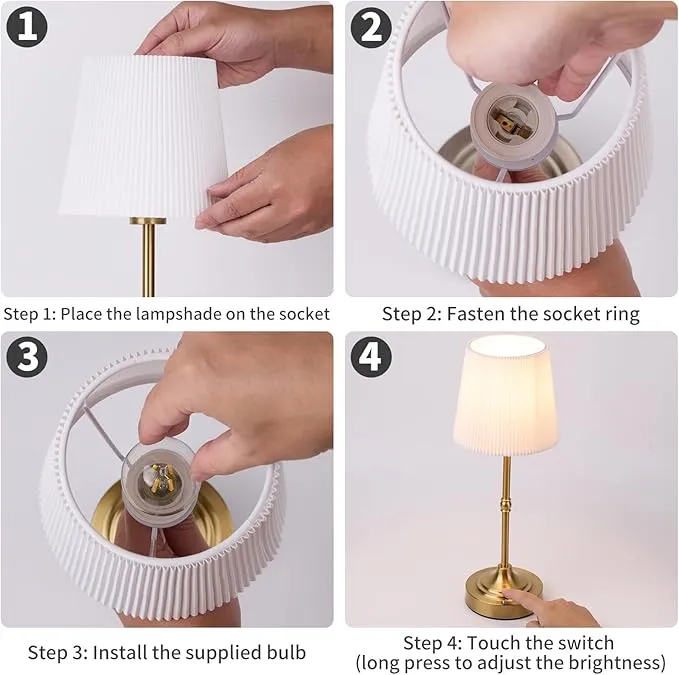 1

Step 1: Place the lampshade on the socket

2

Step 2: Fasten the socket ring

3

Step 3: Install the supplied bulb

4

Step 4: Touch the switch (long press to adjust the brightness)