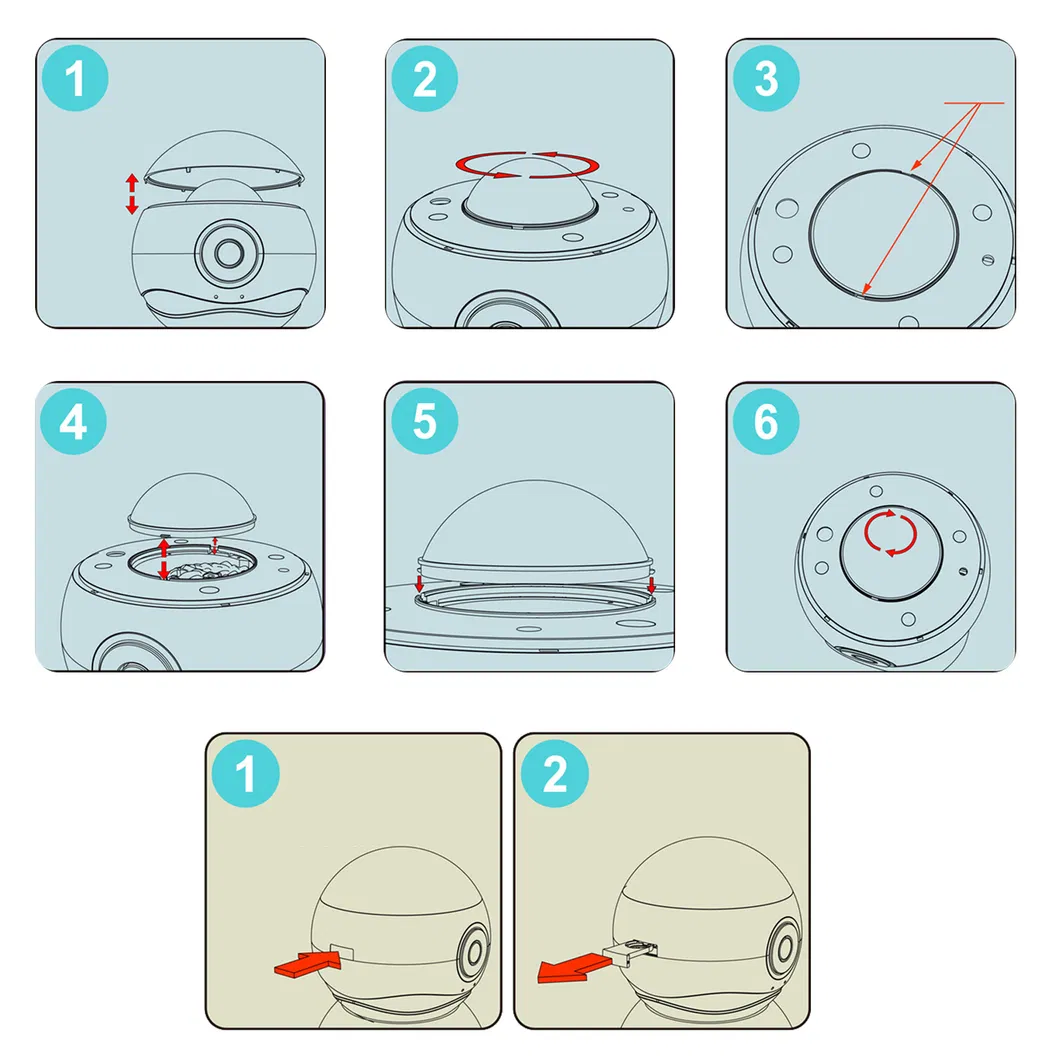 1

2

3

4

5

6

1

2