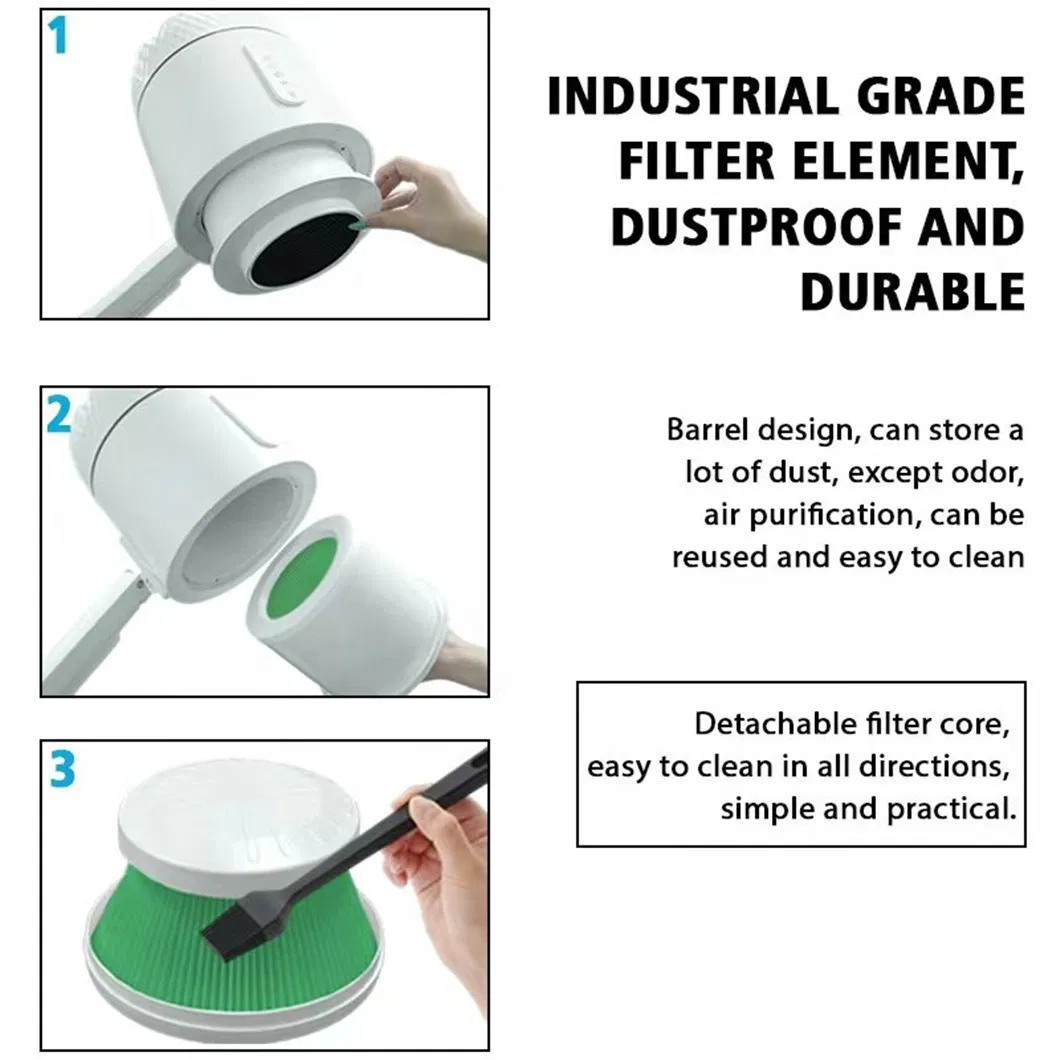 1

INDUSTRIAL GRADE FILTER ELEMENT, DUSTPROOF AND DURABLE

2

Barrel design, can store a lot of dust, except odor, air purification, can be reused and easy to clean

3

Detachable filter core, easy to clean in all directions, simple and practical.