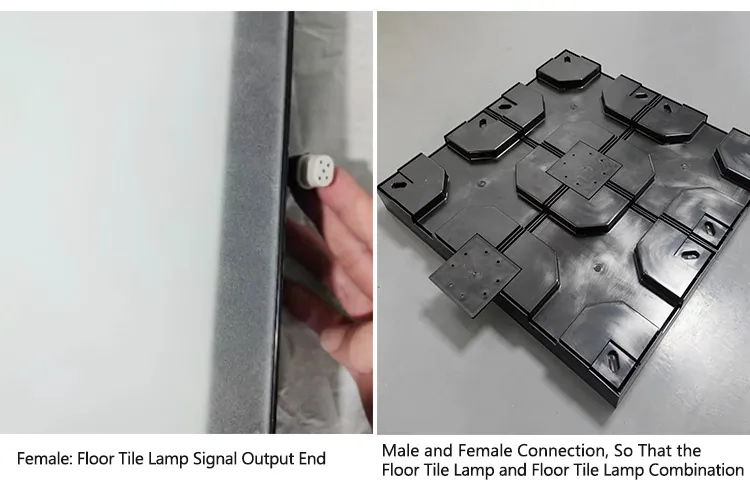 Female: Floor Tile Lamp Signal Output End

Male and Female Connection, So That the Floor Tile Lamp and Floor Tile Lamp Combination