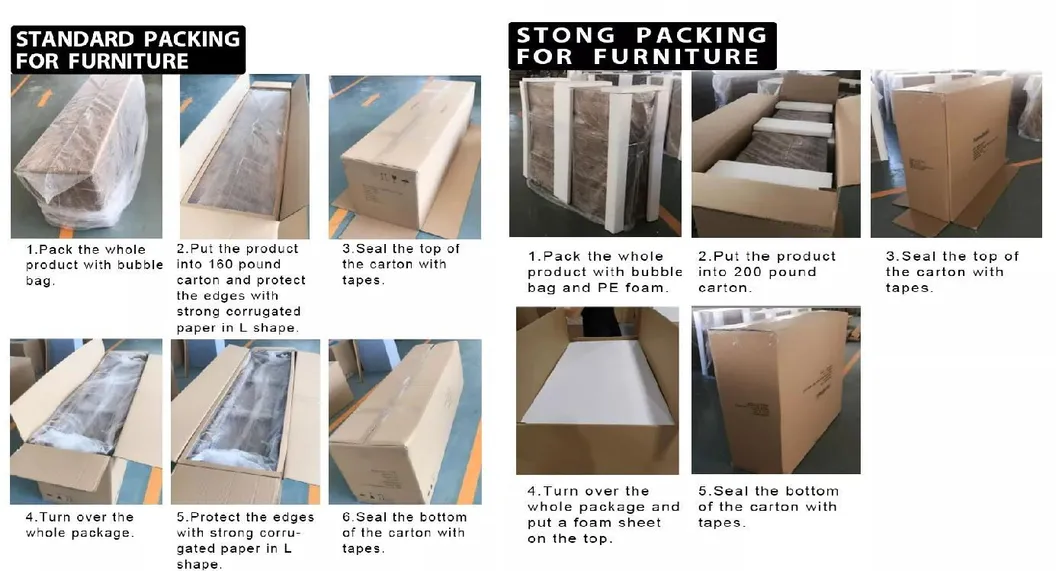 STANDARD PACKING FOR FURNITURE

1.Pack the whole product with bubble bag.

2.Put the product into 160 pound carton and protect the edges with strong corrugated paper in L shape.

3.Seal the top of the carton with tapes.

4.Turn over the whole package.

5.Protect the edges with strong corrugated paper in L shape.

6.Seal the bottom of the carton with tapes.

STONG PACKING FOR FURNITURE

1.Pack the whole product with bubble bag and PE foam.

2.Put the product into 200 pound carton.

3.Seal the top of the carton with tapes.

4.Turn over the whole package and put a foam sheet on the top.

5.Seal the bottom of the carton with tapes.