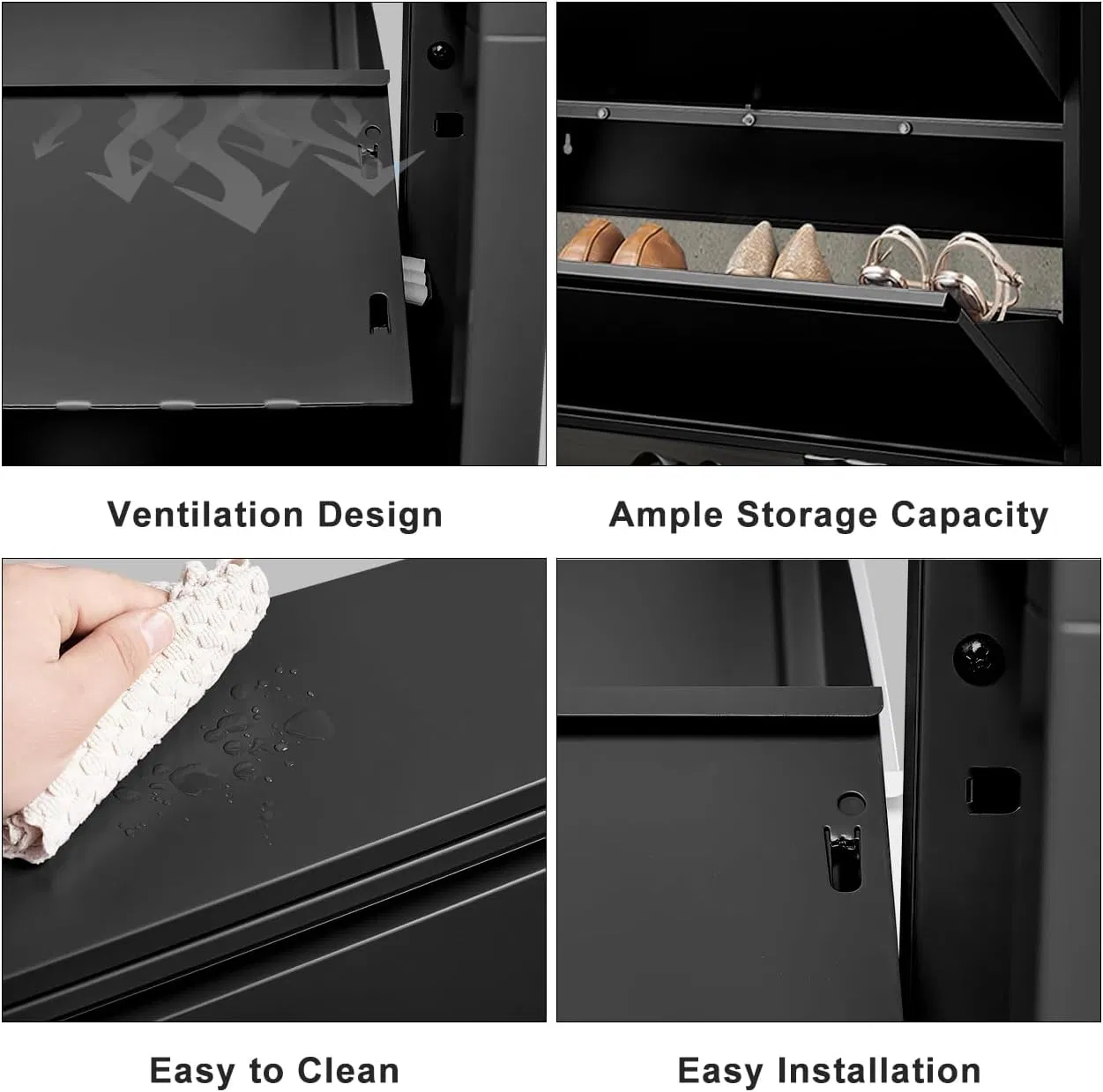 Ventilation Design

Ample Storage Capacity

Easy to Clean

Easy Installation