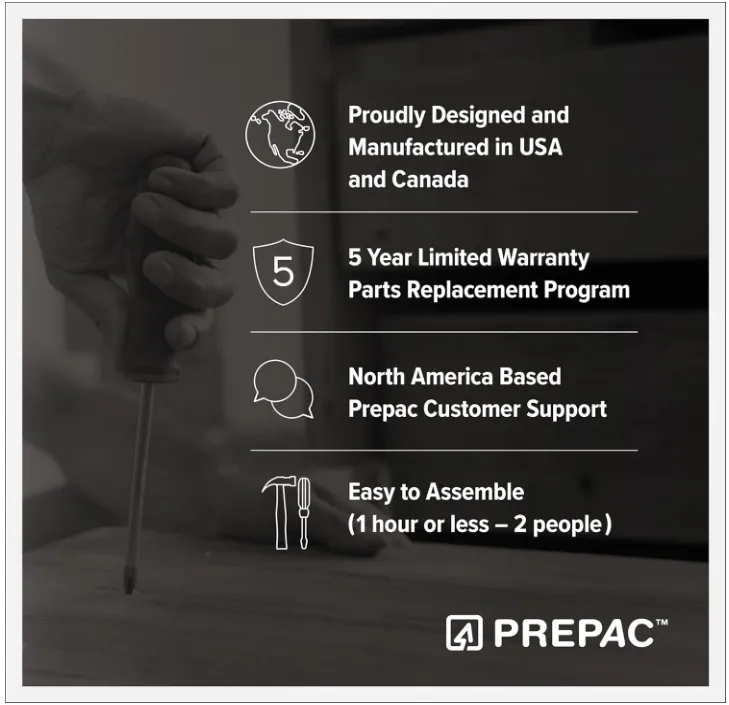 Proudly Designed and Manufactured in USA and Canada

5

5 Year Limited Warranty Parts Replacement Program

North America Based Prepac Customer Support

Easy to Assemble (1 hour or less – 2 people)

PREPAC™