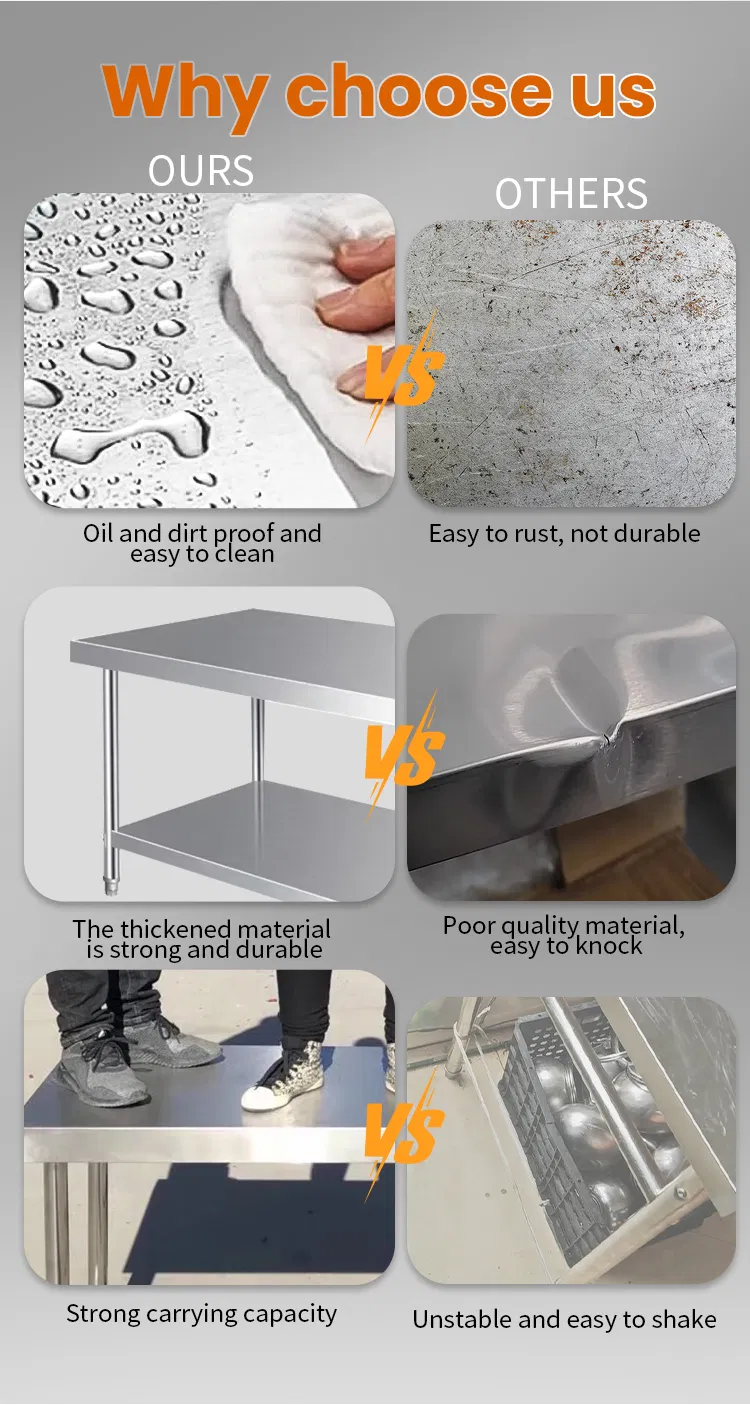 Why choose us

OURS

OTHERS

VS

Oil and dirt proof and easy to clean

Easy to rust, not durable

VS

The thickened material is strong and durable

Poor quality material, easy to knock

VS

Strong carrying capacity

Unstable and easy to shake