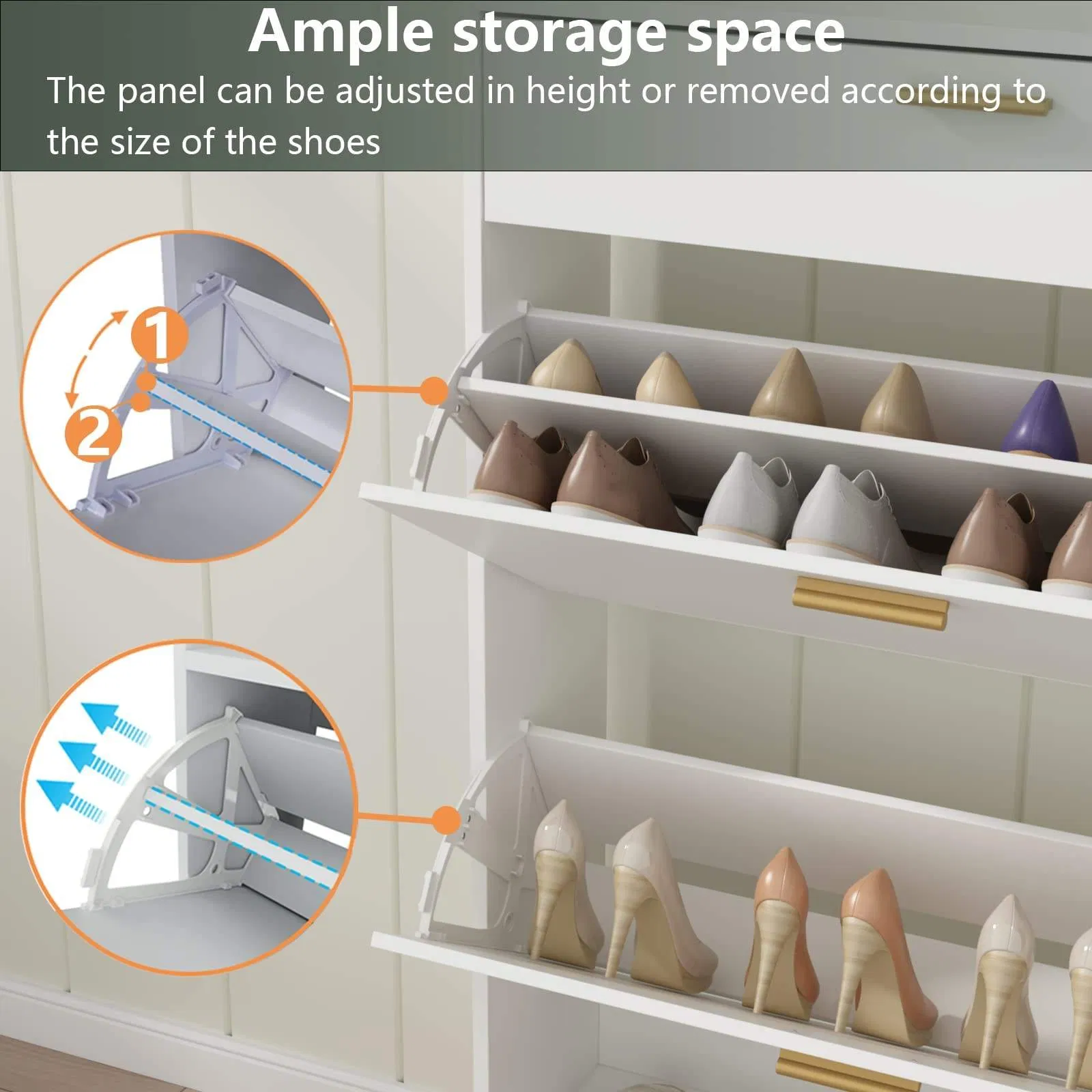 Ample storage space

The panel can be adjusted in height or removed according to the size of the shoes

1

2