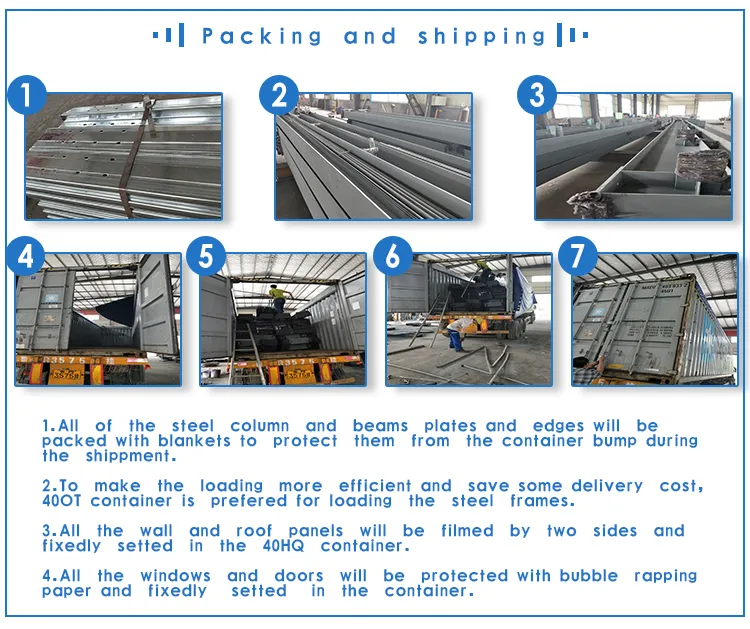 Packing and shipping

1

2

3

4

5

6

7

1.All of the steel column and beams plates and edges will be packed with blankets to protect them from the container bump during the shippment.

2.To make the loading more efficient and save some delivery cost, 40OT container is prefered for loading the steel frames.

3.All the wall and roof panels will be filmed by two sides and fixedly setted in the 40HQ container.

4.All the windows and doors will be protected with bubble rapping paper and fixedly setted in the container.