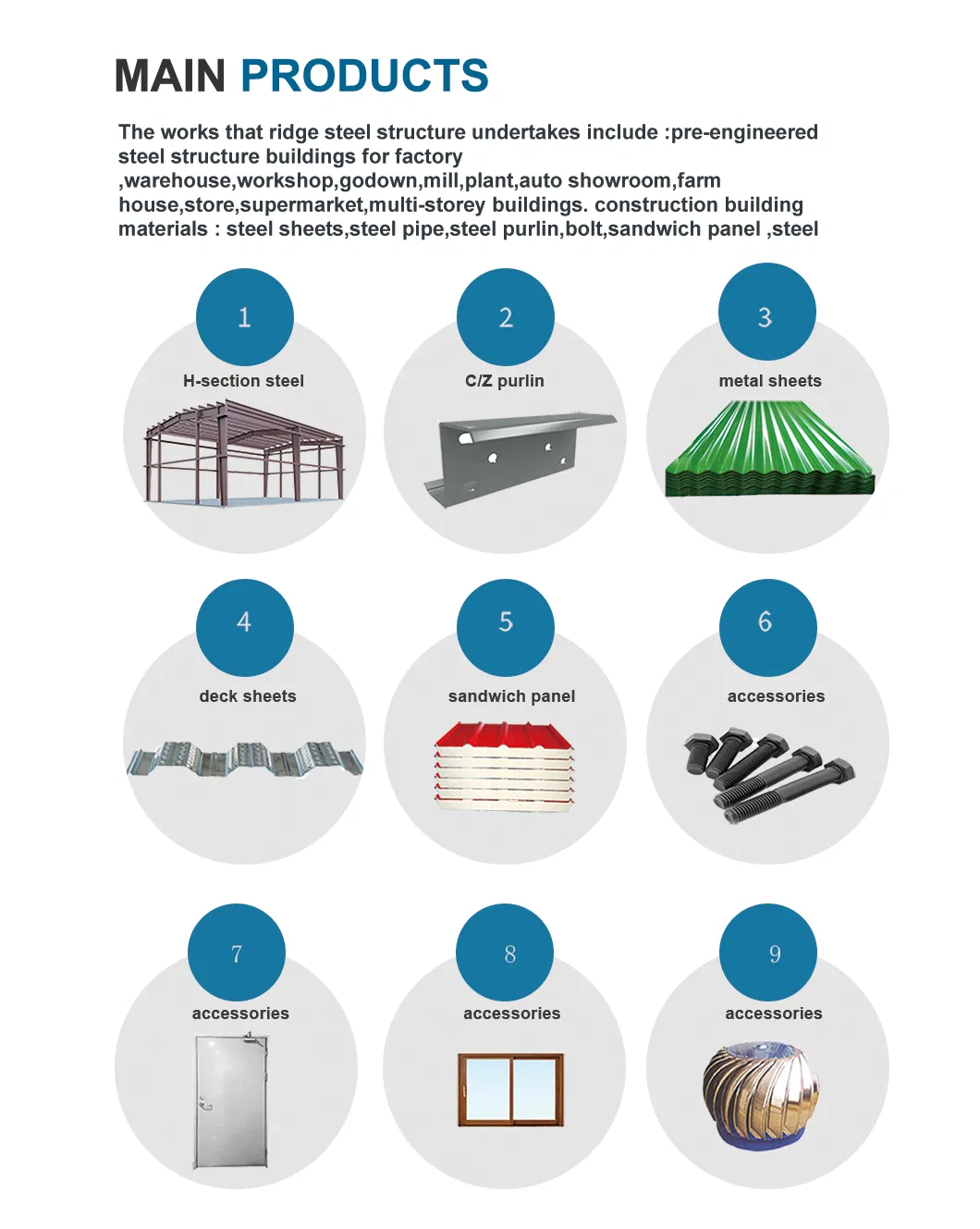 MAIN PRODUCTS

The works that ridge steel structure undertakes include :pre-engineered steel structure buildings for factory ,warehouse,workshop,godown,mill,plant,auto showroom,farm house,store,supermarket,multi-storey buildings. construction building materials : steel sheets,steel pipe,steel purlin,bolt,sandwich panel ,steel

1
H-section steel

2
C/Z purlin

3
metal sheets

4
deck sheets

5
sandwich panel

6
accessories

7
accessories

8
accessories

9
accessories