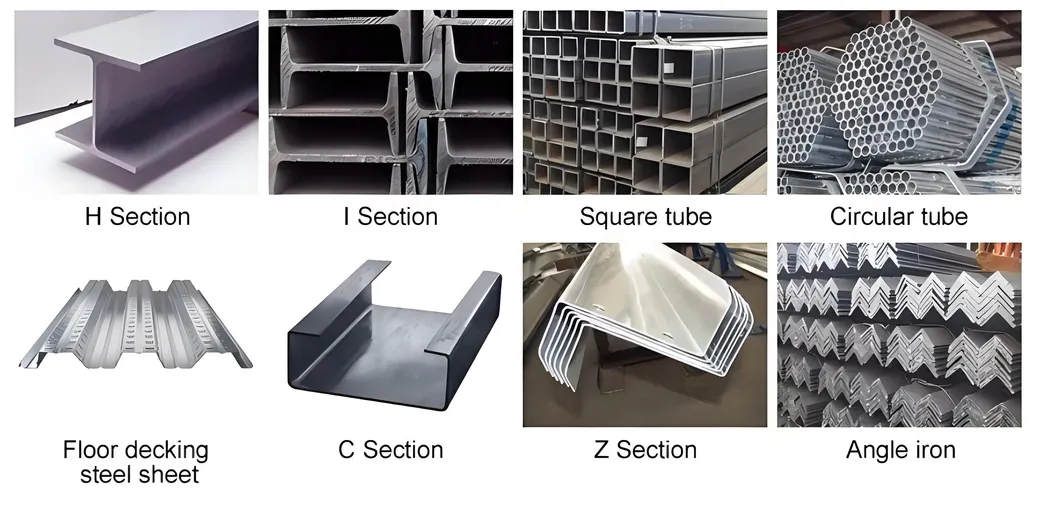 H Section

I Section

Square tube

Circular tube

Floor decking steel sheet

C Section

Z Section

Angle iron